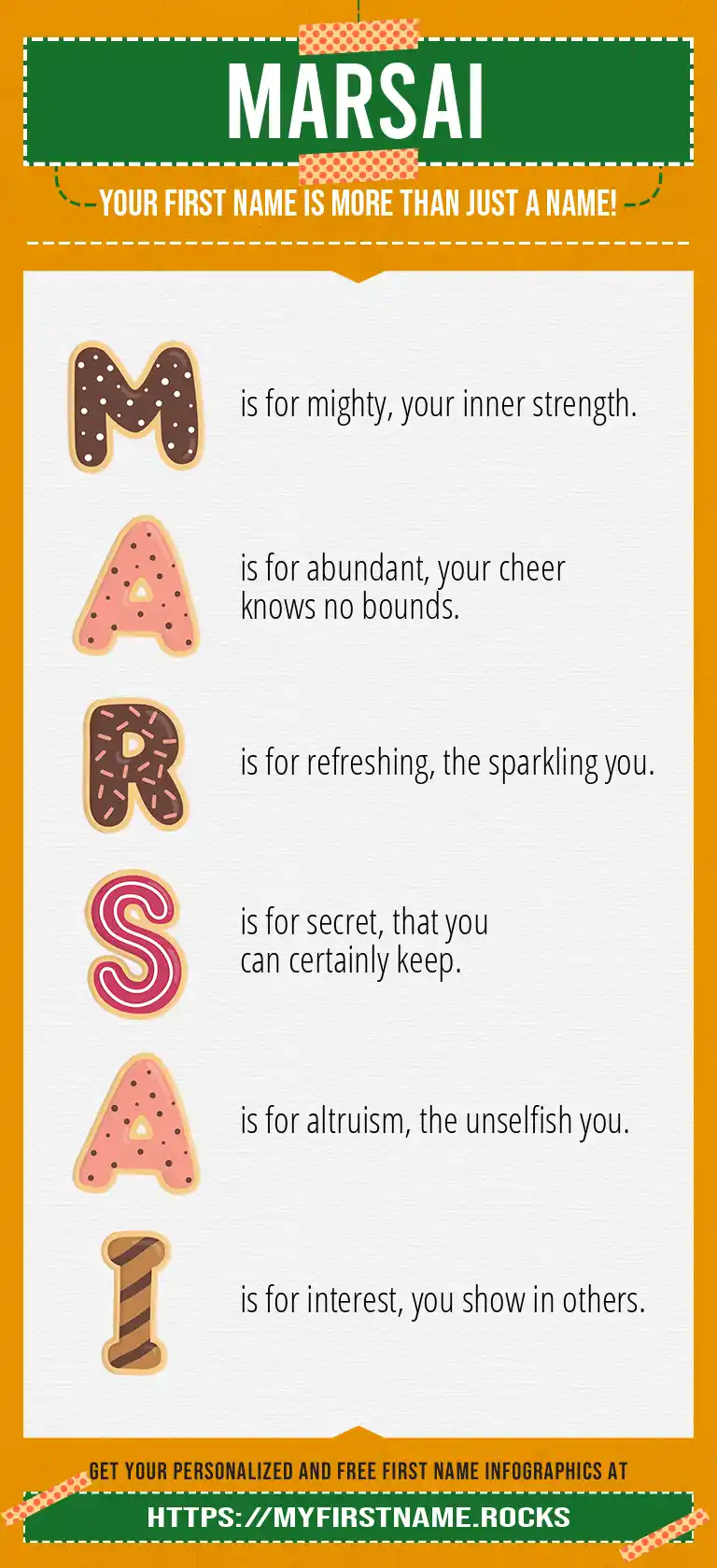 MARSAI

YOUR FIRST NAME IS MORE THAN JUST A NAME!

M is for mighty, your inner strength.

A is for abundant, your cheer knows no bounds.

R is for refreshing, the sparkling you.

S is for secret, that you can certainly keep.

A is for altruism, the unselfish you.

I is for interest, you show in others.

GET YOUR PERSONALIZED AND FREE FIRST NAME INFOGRAPHICS AT

HTTPS://MYFIRSTNAME.ROCKS