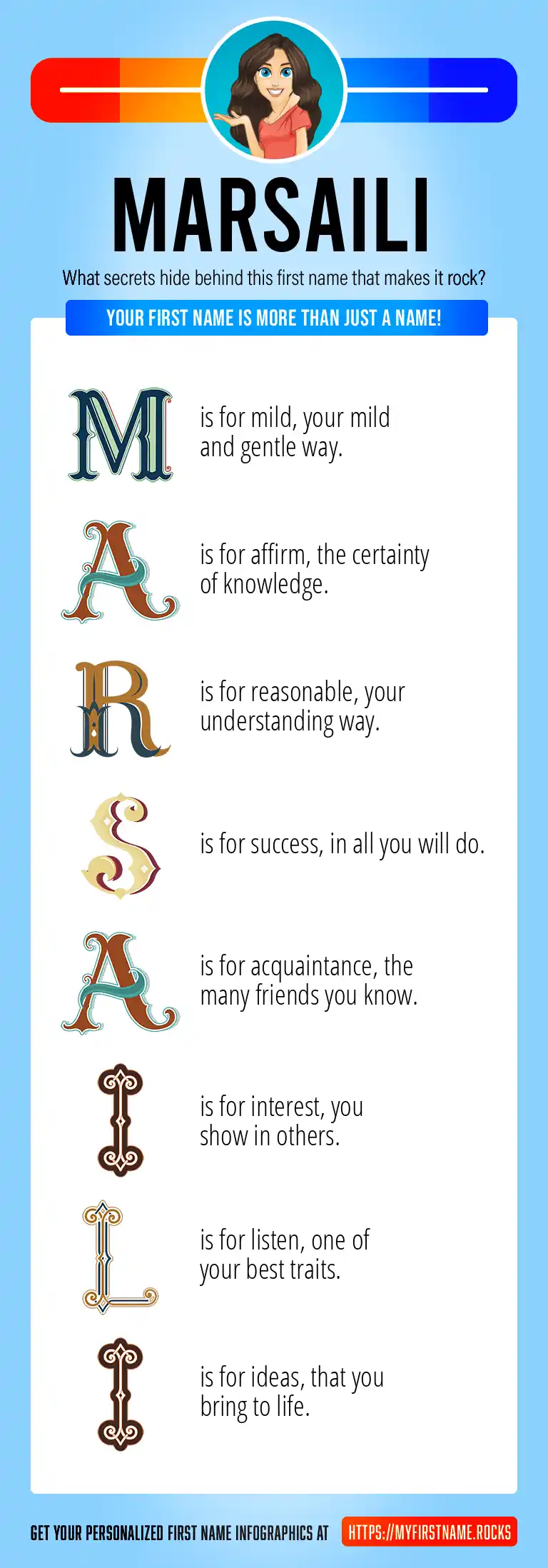 MARSAILI

What secrets hide behind this first name that makes it rock?

YOUR FIRST NAME IS MORE THAN JUST A NAME!

M is for mild, your mild and gentle way.

A is for affirm, the certainty of knowledge.

R is for reasonable, your understanding way.

S is for success, in all you will do.

A is for acquaintance, the many friends you know.

I is for interest, you show in others.

L is for listen, one of your best traits.

I is for ideas, that you bring to life.

GET YOUR PERSONALIZED FIRST NAME INFOGRAPHICS AT HTTPS://MYFIRSTNAME.ROCKS