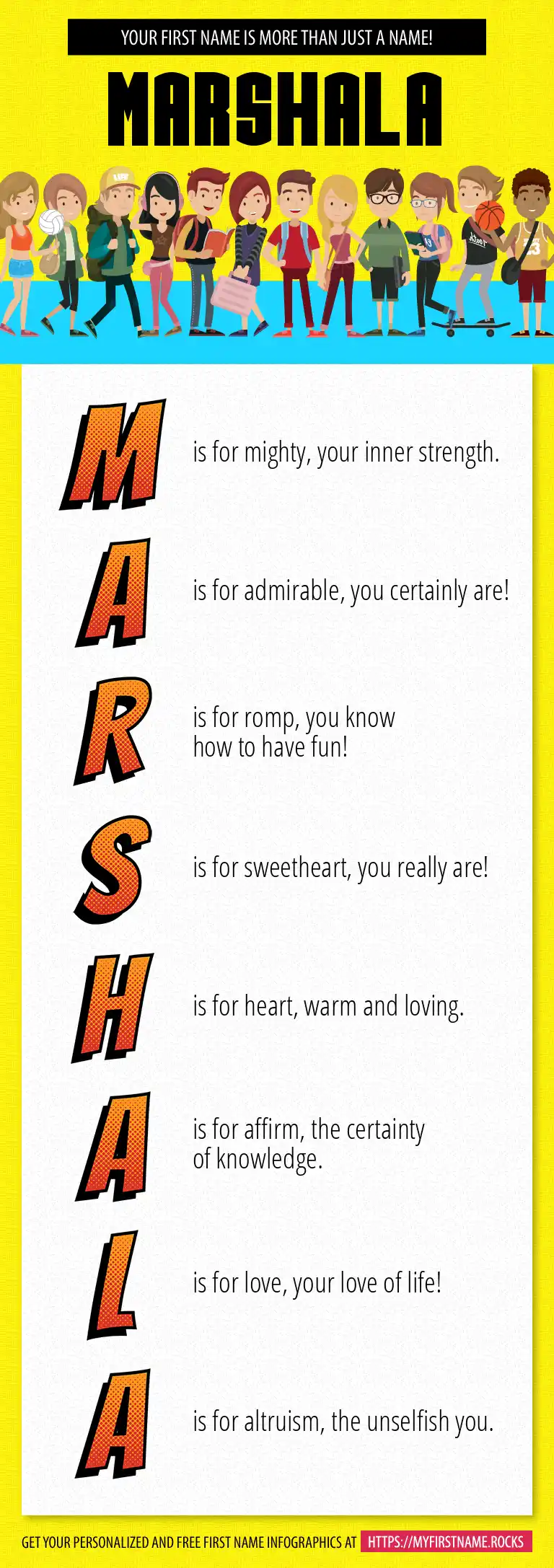 YOUR FIRST NAME IS MORE THAN JUST A NAME!

MARSHALA

M is for mighty, your inner strength.

A is for admirable, you certainly are!

R is for romp, you know how to have fun!

S is for sweetheart, you really are!

H is for heart, warm and loving.

A is for affirm, the certainty of knowledge.

L is for love, your love of life!

A is for altruism, the unselfish you.

GET YOUR PERSONALIZED AND FREE FIRST NAME INFOGRAPHICS AT HTTPS://MYFIRSTNAME.ROCKS