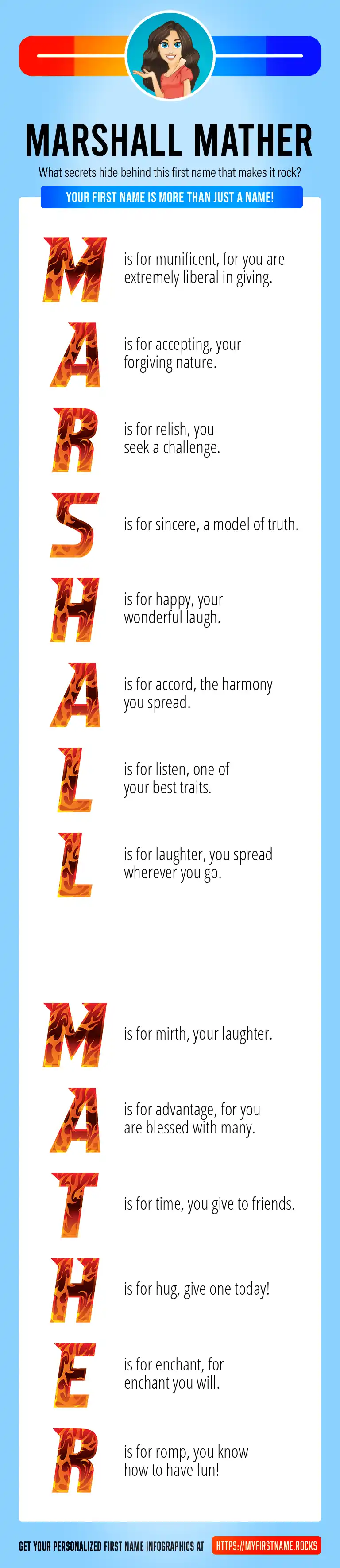 MARSHALL MATHER

What secrets hide behind this first name that makes it rock?

YOUR FIRST NAME IS MORE THAN JUST A NAME!

M is for munificent, for you are extremely liberal in giving.

A is for accepting, your forgiving nature.

R is for relish, you seek a challenge.

S is for sincere, a model of truth.

H is for happy, your wonderful laugh.

A is for accord, the harmony you spread.

L is for listen, one of your best traits.

L is for laughter, you spread wherever you go.

M is for mirth, your laughter.

A is for advantage, for you are blessed with many.

T is for time, you give to friends.

H is for hug, give one today!

E is for enchant, for enchant you will.

R is for romp, you know how to have fun!

GET YOUR PERSONALIZED FIRST NAME INFOGRAPHICS AT HTTPS://MYFIRSTNAME.ROCKS