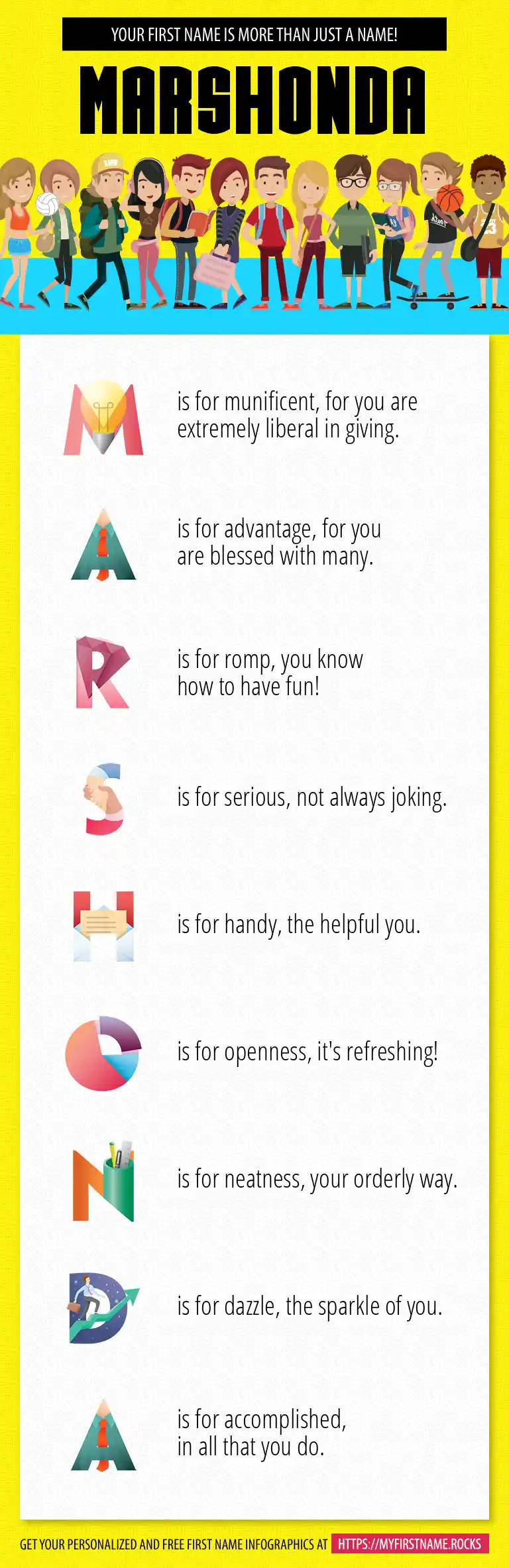 YOUR FIRST NAME IS MORE THAN JUST A NAME!

MARSHONDA

M is for munificent, for you are extremely liberal in giving.

A is for advantage, for you are blessed with many.

R is for romp, you know how to have fun!

S is for serious, not always joking.

H is for handy, the helpful you.

O is for openness, it's refreshing!

N is for neatness, your orderly way.

D is for dazzle, the sparkle of you.

A is for accomplished, in all that you do.

GET YOUR PERSONALIZED AND FREE FIRST NAME INFOGRAPHICS AT HTTPS://MYFIRSTNAME.ROCKS