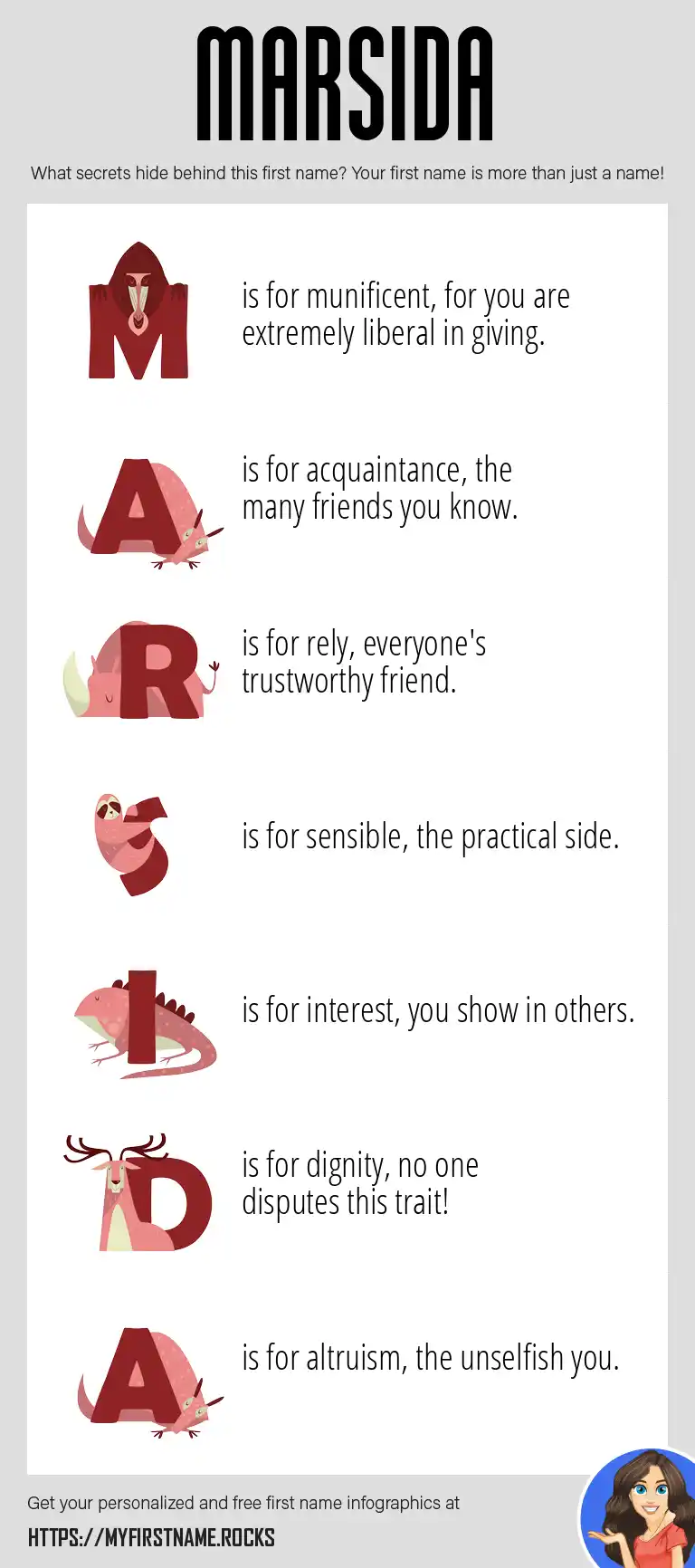 MARSIDA

What secrets hide behind this first name? Your first name is more than just a name!

M is for munificent, for you are extremely liberal in giving.

A is for acquaintance, the many friends you know.

R is for rely, everyone's trustworthy friend.

S is for sensible, the practical side.

I is for interest, you show in others.

D is for dignity, no one disputes this trait!

A is for altruism, the unselfish you.

Get your personalized and free first name infographics at

HTTPS://MYFIRSTNAME.ROCKS