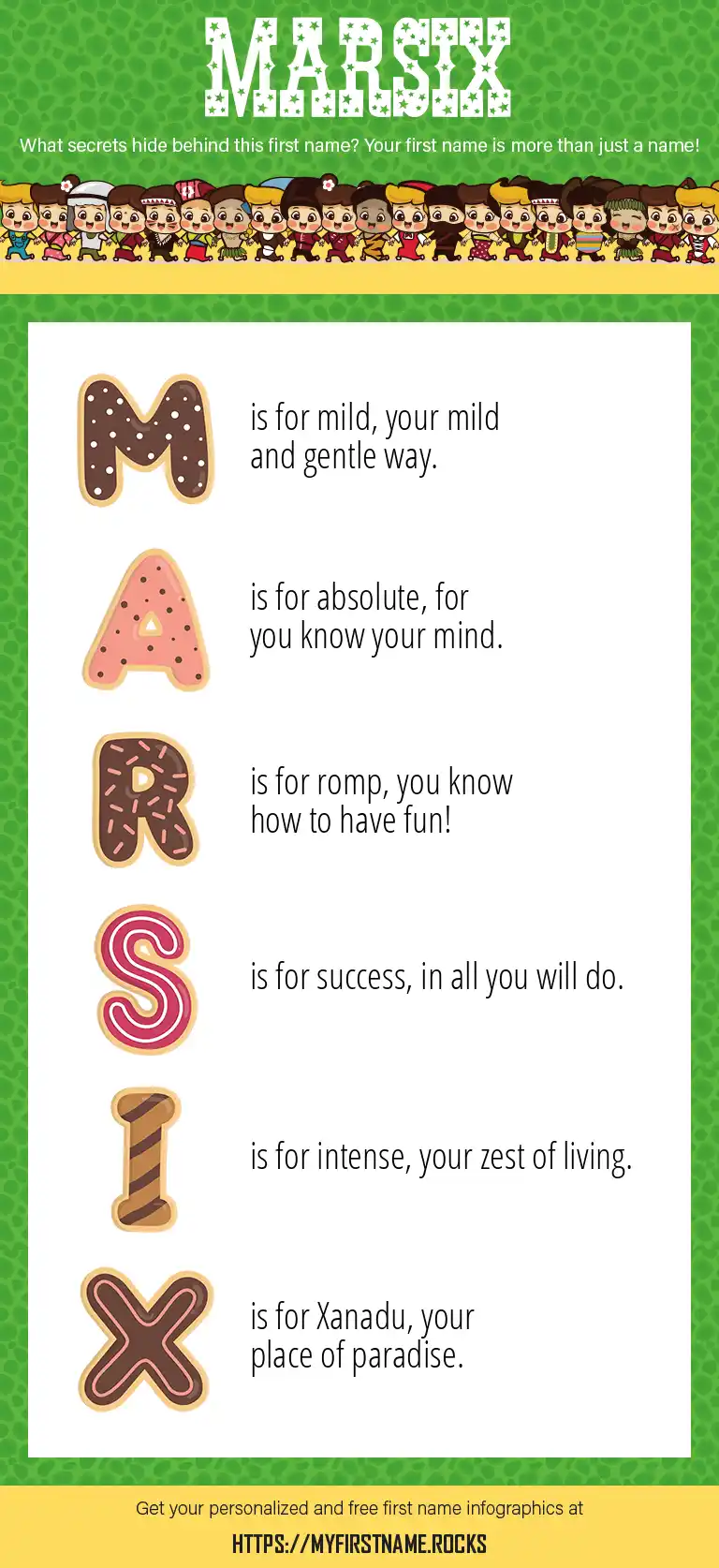 MARSIX

What secrets hide behind this first name? Your first name is more than just a name!

M is for mild, your mild and gentle way.

A is for absolute, for you know your mind.

R is for romp, you know how to have fun!

S is for success, in all you will do.

I is for intense, your zest of living.

X is for Xanadu, your place of paradise.

Get your personalized and free first name infographics at

HTTPS://MYFIRSTNAME.ROCKS