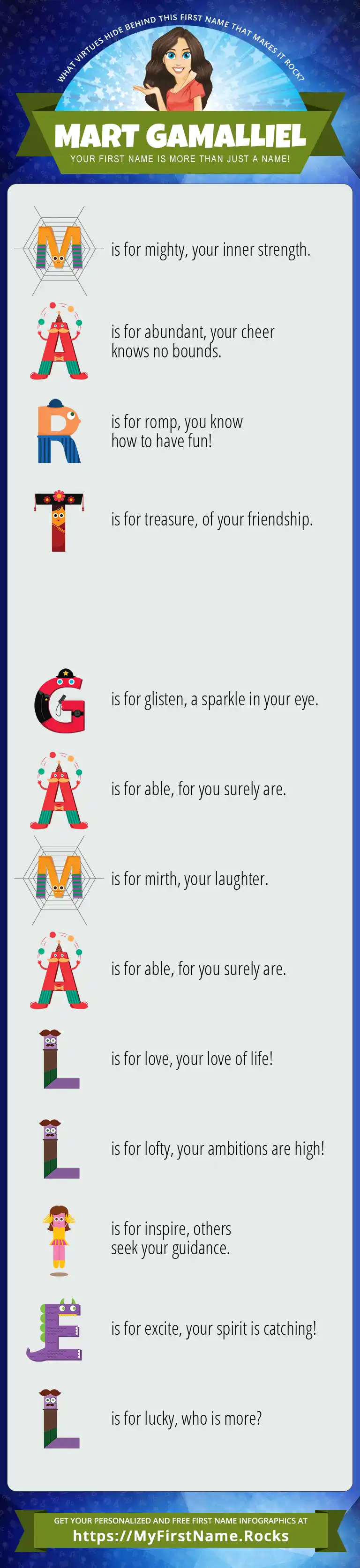 WHAT VIRTUES HIDE BEHIND THIS FIRST NAME THAT MAKES IT ROCK?

MART GAMALLIEL

YOUR FIRST NAME IS MORE THAN JUST A NAME!

M is for mighty, your inner strength.

A is for abundant, your cheer knows no bounds.

R is for romp, you know how to have fun!

T is for treasure, of your friendship.

G is for glisten, a sparkle in your eye.

A is for able, for you surely are.

M is for mirth, your laughter.

A is for able, for you surely are.

L is for love, your love of life!

L is for lofty, your ambitions are high!

I is for inspire, others seek your guidance.

E is for excite, your spirit is catching!

L is for lucky, who is more?

GET YOUR PERSONALIZED AND FREE FIRST NAME INFOGRAPHICS AT

https://MyFirstName.Rocks