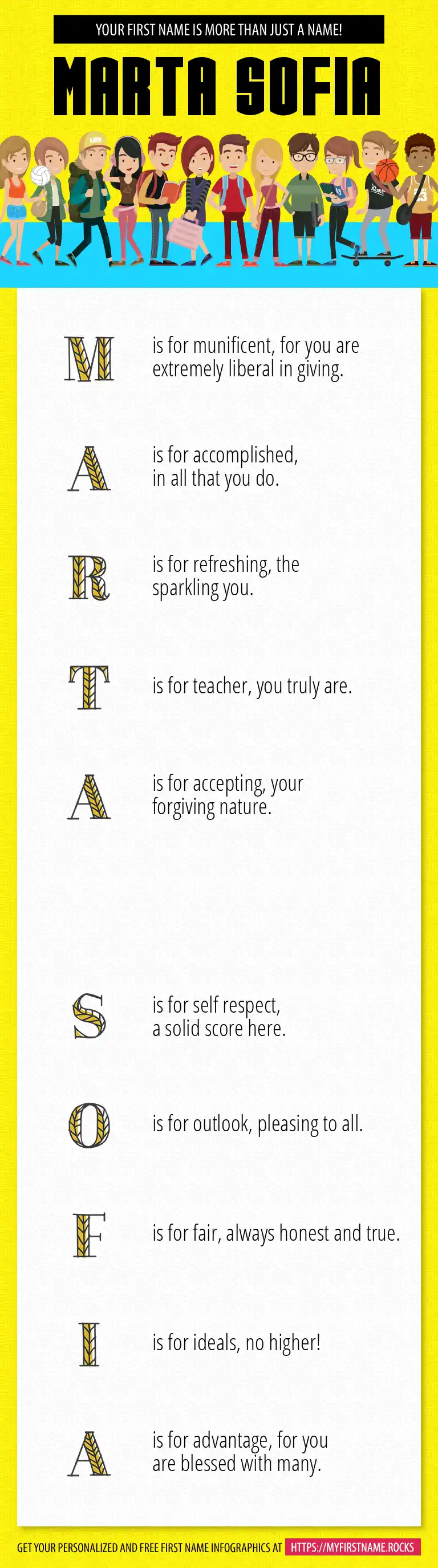 YOUR FIRST NAME IS MORE THAN JUST A NAME!

MARTA SOFIA

M is for munificent, for you are extremely liberal in giving.

A is for accomplished, in all that you do.

R is for refreshing, the sparkling you.

T is for teacher, you truly are.

A is for accepting, your forgiving nature.

S is for self respect, a solid score here.

O is for outlook, pleasing to all.

F is for fair, always honest and true.

I is for ideals, no higher!

A is for advantage, for you are blessed with many.

GET YOUR PERSONALIZED AND FREE FIRST NAME INFOGRAPHICS AT HTTPS://MYFIRSTNAME.ROCKS