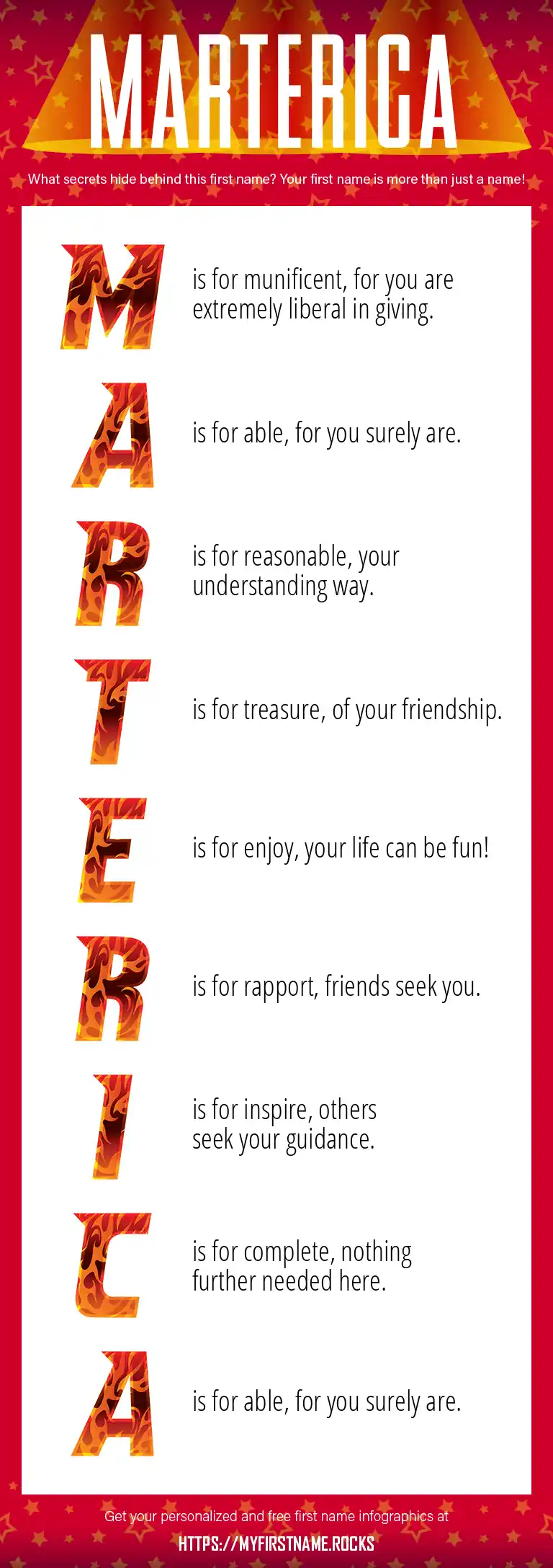 MARTERICA

What secrets hide behind this first name? Your first name is more than just a name!

M is for munificent, for you are extremely liberal in giving.

A is for able, for you surely are.

R is for reasonable, your understanding way.

T is for treasure, of your friendship.

E is for enjoy, your life can be fun!

R is for rapport, friends seek you.

I is for inspire, others seek your guidance.

C is for complete, nothing further needed here.

A is for able, for you surely are.

Get your personalized and free first name infographics at

HTTPS://MYFIRSTNAME.ROCKS