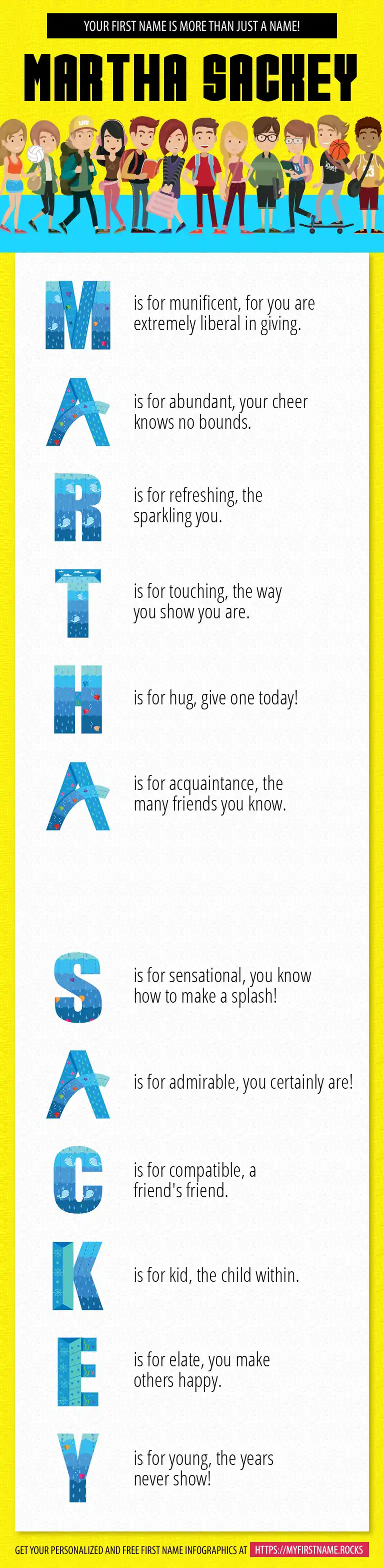 YOUR FIRST NAME IS MORE THAN JUST A NAME!

MARTHA SACKEY

M is for munificent, for you are extremely liberal in giving.

A is for abundant, your cheer knows no bounds.

R is for refreshing, the sparkling you.

T is for touching, the way you show you are.

H is for hug, give one today!

A is for acquaintance, the many friends you know.

S is for sensational, you know how to make a splash!

A is for admirable, you certainly are!

C is for compatible, a friend's friend.

K is for kid, the child within.

E is for elate, you make others happy.

Y is for young, the years never show!

GET YOUR PERSONALIZED AND FREE FIRST NAME INFOGRAPHICS AT HTTPS://MYFIRSTNAME.ROCKS