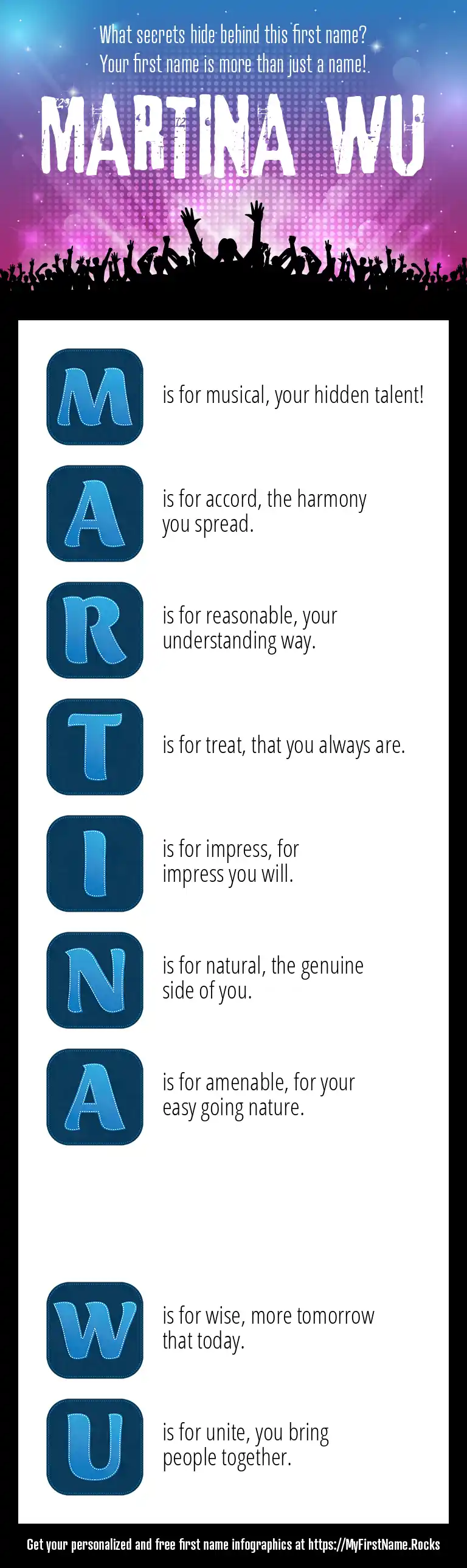 What secrets hide behind this first name?
Your first name is more than just a name!

MARTINA WU

M is for musical, your hidden talent!

A is for accord, the harmony you spread.

R is for reasonable, your understanding way.

T is for treat, that you always are.

I is for impress, for impress you will.

N is for natural, the genuine side of you.

A is for amenable, for your easy going nature.

W is for wise, more tomorrow that today.

U is for unite, you bring people together.

Get your personalized and free first name infographics at https://MyFirstName.Rocks