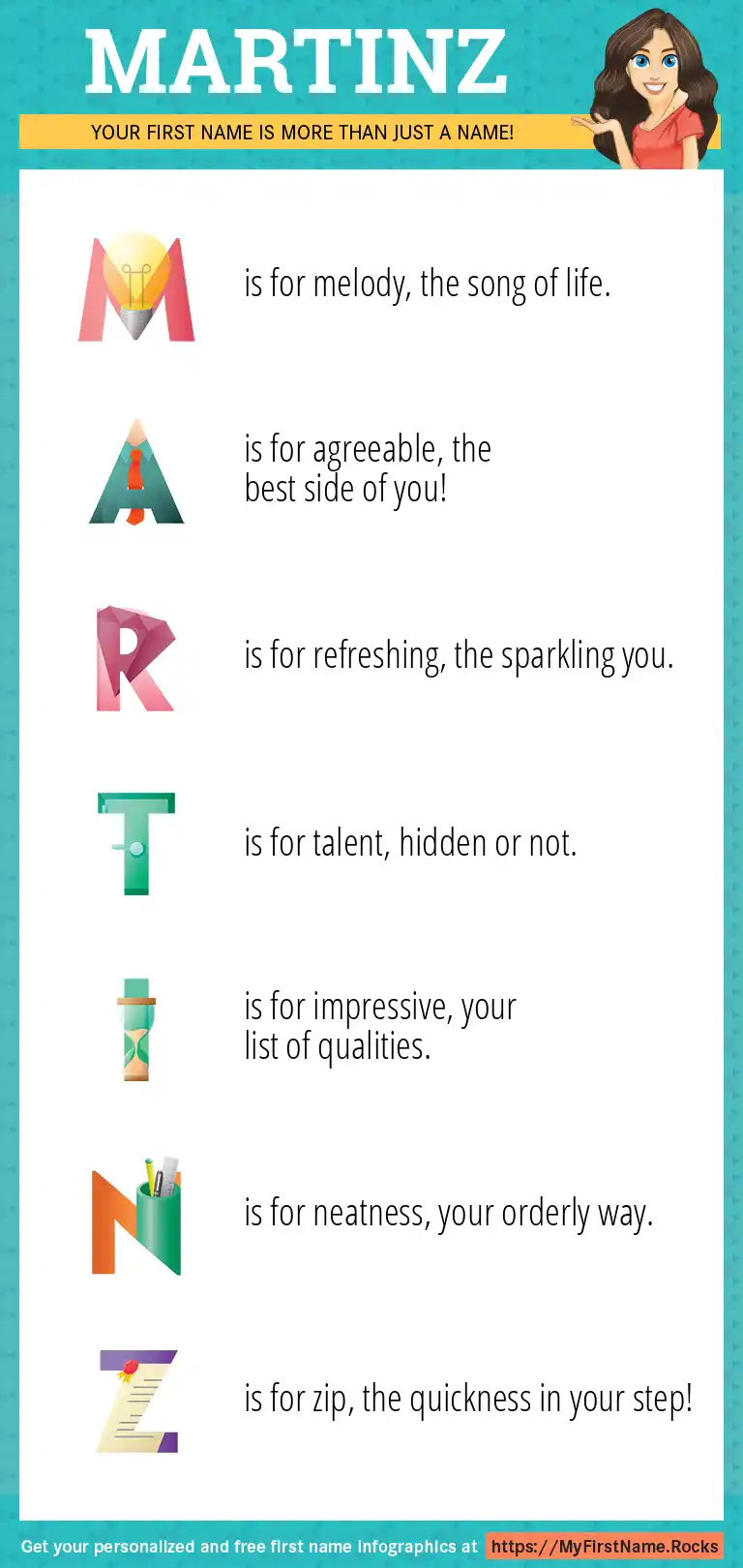 MARTINZ

YOUR FIRST NAME IS MORE THAN JUST A NAME!

M is for melody, the song of life.

A is for agreeable, the best side of you!

R is for refreshing, the sparkling you.

T is for talent, hidden or not.

I is for impressive, your list of qualities.

N is for neatness, your orderly way.

Z is for zip, the quickness in your step!

Get your personalized and free first name infographics at https://MyFirstName.Rocks