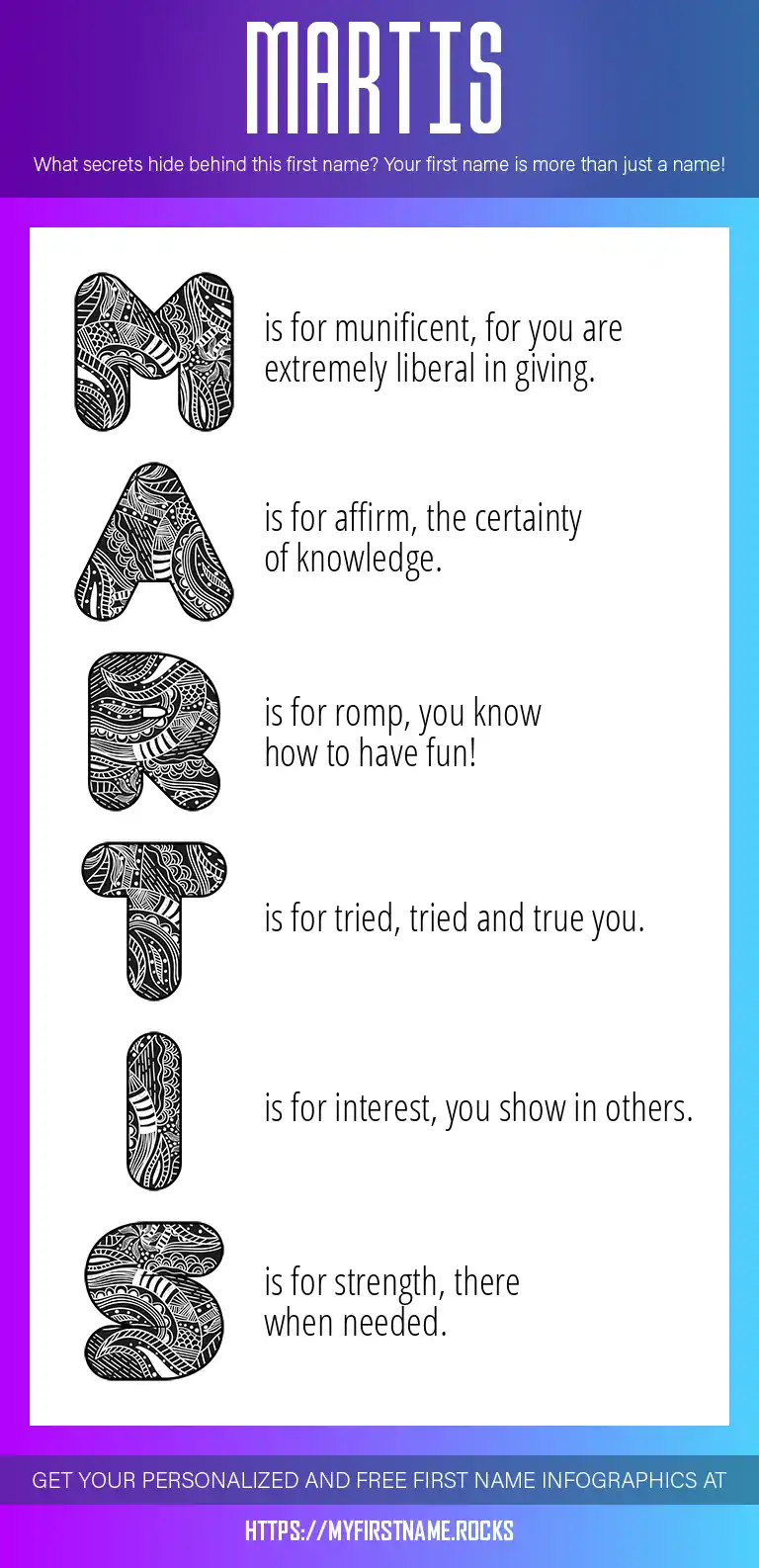 MARTIS

What secrets hide behind this first name? Your first name is more than just a name!

M is for munificent, for you are extremely liberal in giving.

A is for affirm, the certainty of knowledge.

R is for romp, you know how to have fun!

T is for tried, tried and true you.

I is for interest, you show in others.

S is for strength, there when needed.

GET YOUR PERSONALIZED AND FREE FIRST NAME INFOGRAPHICS AT

HTTPS://MYFIRSTNAME.ROCKS