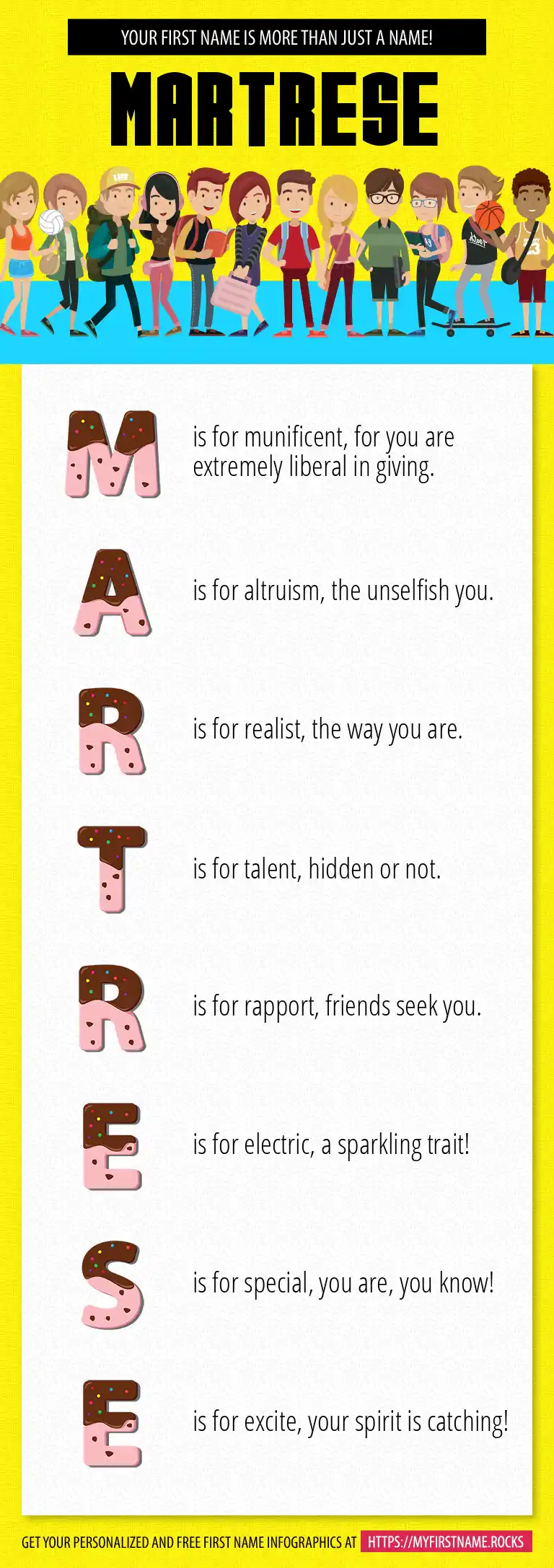 YOUR FIRST NAME IS MORE THAN JUST A NAME!

MARTRESE

M is for munificent, for you are extremely liberal in giving.

A is for altruism, the unselfish you.

R is for realist, the way you are.

T is for talent, hidden or not.

R is for rapport, friends seek you.

E is for electric, a sparkling trait!

S is for special, you are, you know!

E is for excite, your spirit is catching!

GET YOUR PERSONALIZED AND FREE FIRST NAME INFOGRAPHICS AT HTTPS://MYFIRSTNAME.ROCKS