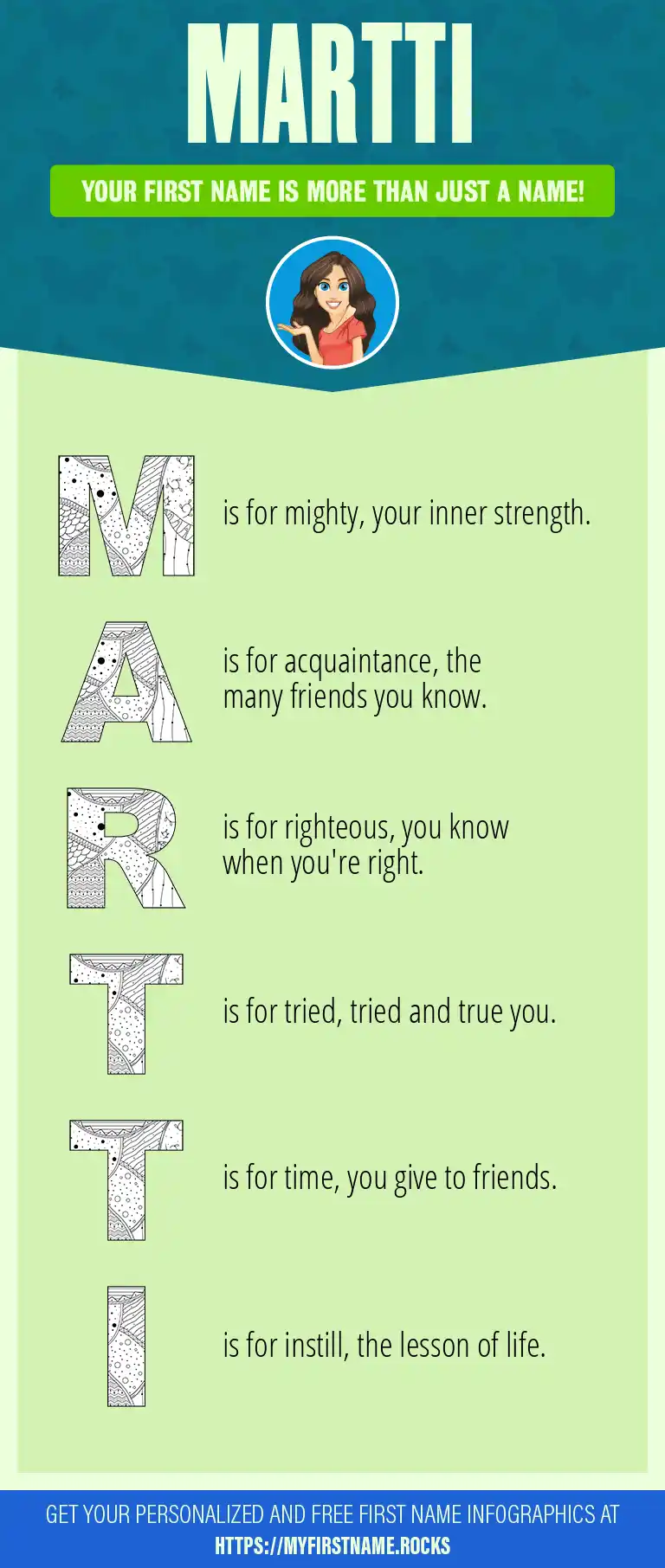 MARTTI

YOUR FIRST NAME IS MORE THAN JUST A NAME!

M is for mighty, your inner strength.

A is for acquaintance, the many friends you know.

R is for righteous, you know when you're right.

T is for tried, tried and true you.

T is for time, you give to friends.

I is for instill, the lesson of life.

GET YOUR PERSONALIZED AND FREE FIRST NAME INFOGRAPHICS AT HTTPS://MYFIRSTNAME.ROCKS