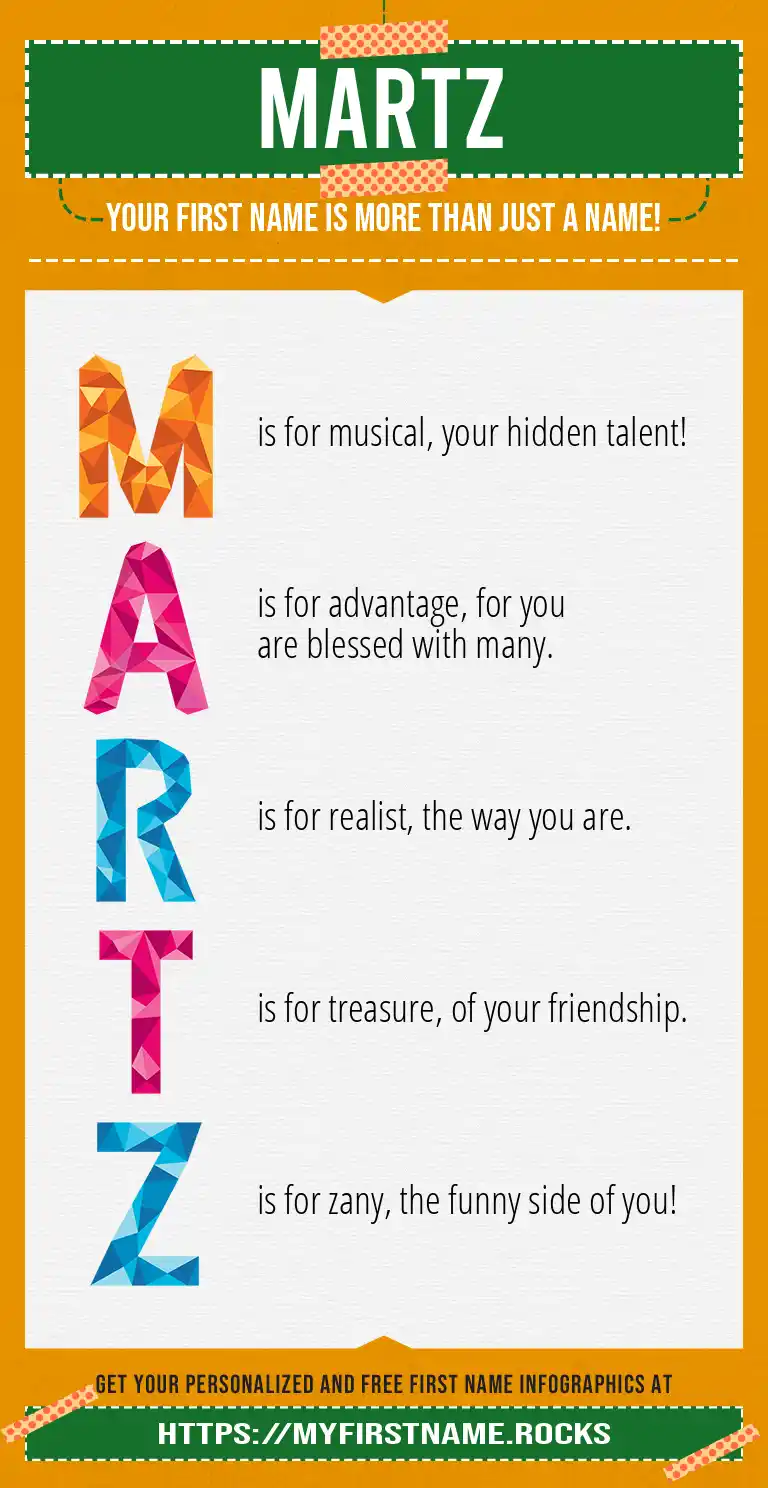 MARTZ

YOUR FIRST NAME IS MORE THAN JUST A NAME!

M is for musical, your hidden talent!

A is for advantage, for you are blessed with many.

R is for realist, the way you are.

T is for treasure, of your friendship.

Z is for zany, the funny side of you!

GET YOUR PERSONALIZED AND FREE FIRST NAME INFOGRAPHICS AT

HTTPS://MYFIRSTNAME.ROCKS