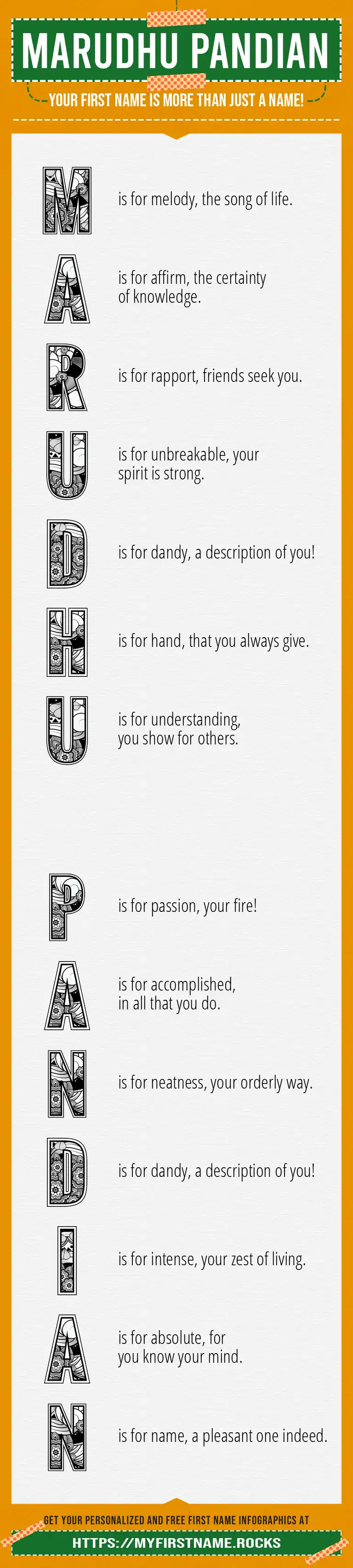 MARUDHU PANDIAN

YOUR FIRST NAME IS MORE THAN JUST A NAME!

M is for melody, the song of life.

A is for affirm, the certainty of knowledge.

R is for rapport, friends seek you.

U is for unbreakable, your spirit is strong.

D is for dandy, a description of you!

H is for hand, that you always give.

U is for understanding, you show for others.

P is for passion, your fire!

A is for accomplished, in all that you do.

N is for neatness, your orderly way.

D is for dandy, a description of you!

I is for intense, your zest of living.

A is for absolute, for you know your mind.

N is for name, a pleasant one indeed.

GET YOUR PERSONALIZED AND FREE FIRST NAME INFOGRAPHICS AT

HTTPS://MYFIRSTNAME.ROCKS