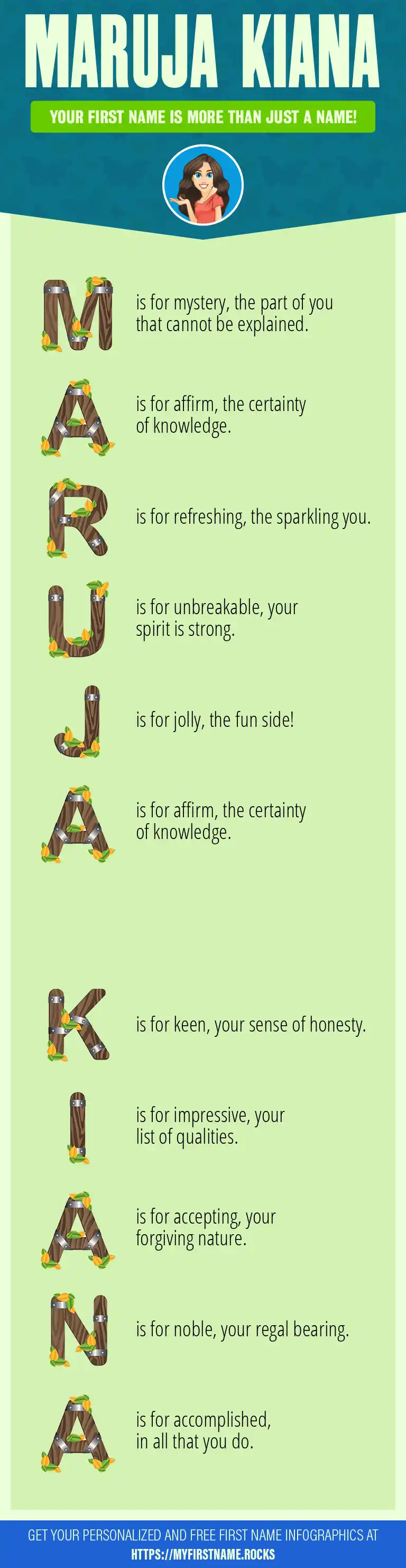 MARUJA KIANA

YOUR FIRST NAME IS MORE THAN JUST A NAME!

M is for mystery, the part of you that cannot be explained.

A is for affirm, the certainty of knowledge.

R is for refreshing, the sparkling you.

U is for unbreakable, your spirit is strong.

J is for jolly, the fun side!

A is for affirm, the certainty of knowledge.

K is for keen, your sense of honesty.

I is for impressive, your list of qualities.

A is for accepting, your forgiving nature.

N is for noble, your regal bearing.

A is for accomplished, in all that you do.

GET YOUR PERSONALIZED AND FREE FIRST NAME INFOGRAPHICS AT HTTPS://MYFIRSTNAME.ROCKS