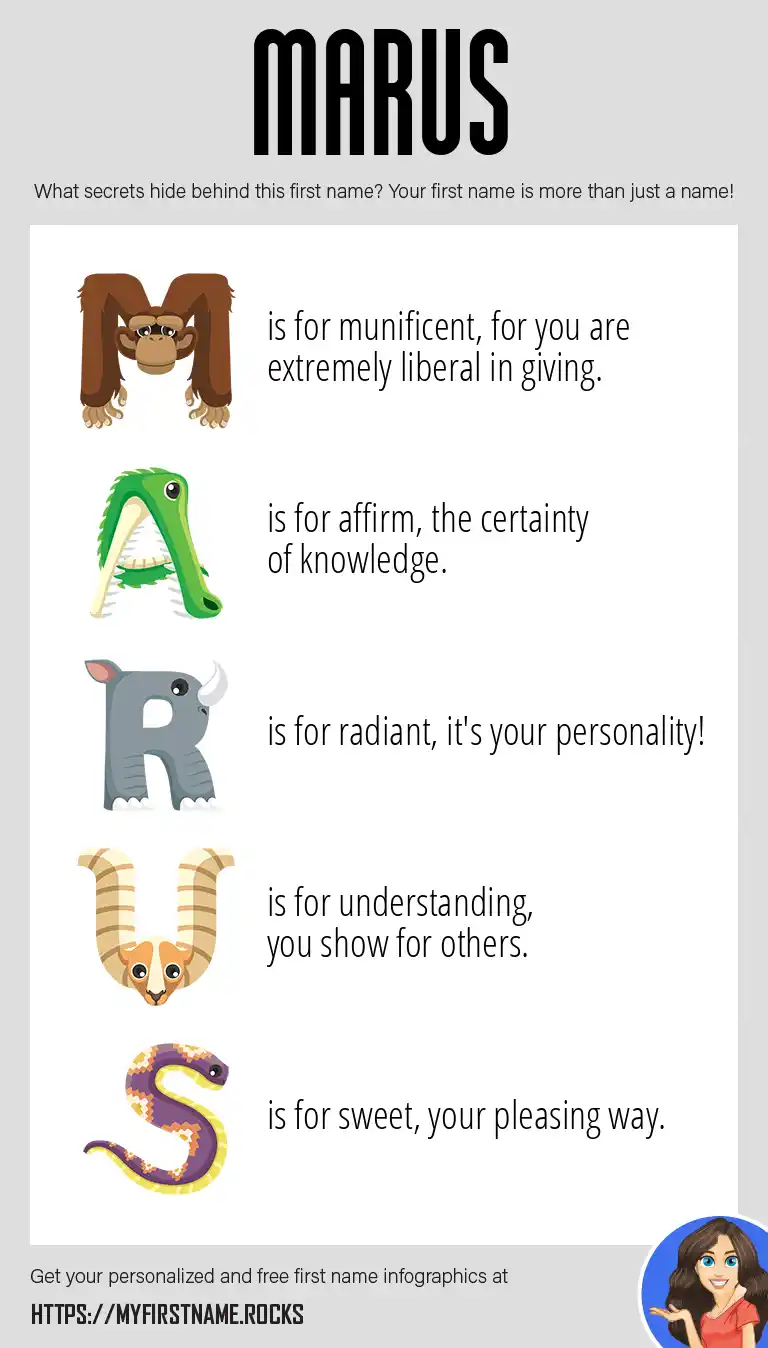 MARUS

What secrets hide behind this first name? Your first name is more than just a name!

M is for munificent, for you are extremely liberal in giving.

A is for affirm, the certainty of knowledge.

R is for radiant, it's your personality!

U is for understanding, you show for others.

S is for sweet, your pleasing way.

Get your personalized and free first name infographics at

HTTPS://MYFIRSTNAME.ROCKS