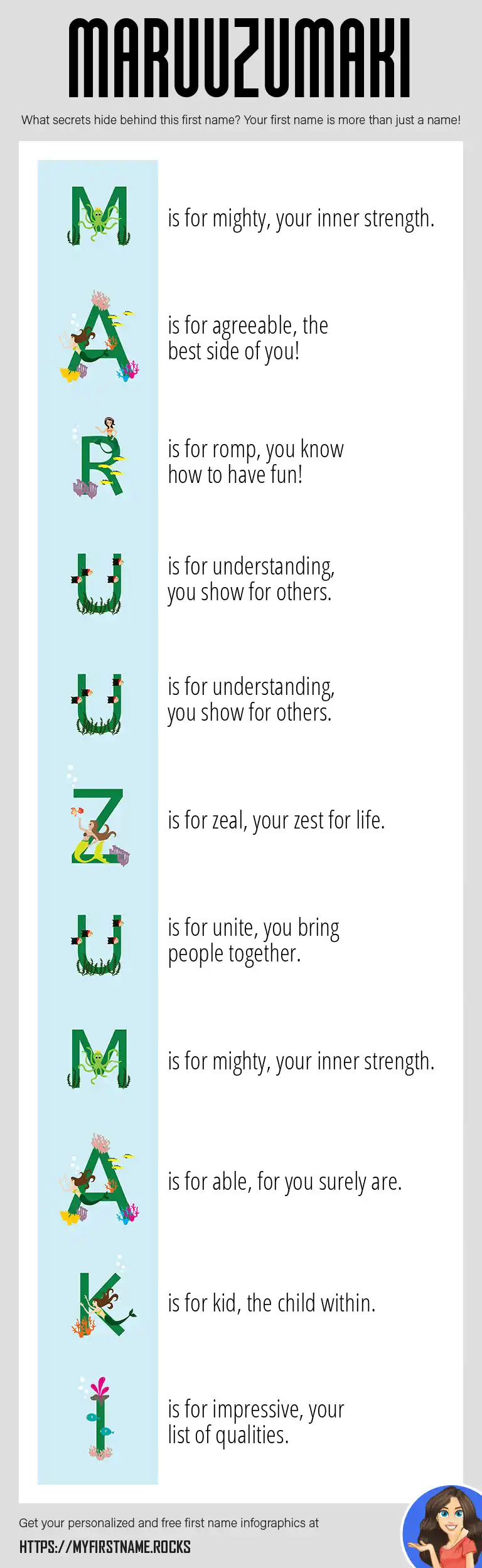 MARUUZUMAKI

What secrets hide behind this first name? Your first name is more than just a name!

M is for mighty, your inner strength.

A is for agreeable, the best side of you!

R is for romp, you know how to have fun!

U is for understanding, you show for others.

U is for understanding, you show for others.

Z is for zeal, your zest for life.

U is for unite, you bring people together.

M is for mighty, your inner strength.

A is for able, for you surely are.

K is for kid, the child within.

I is for impressive, your list of qualities.

Get your personalized and free first name infographics at

HTTPS://MYFIRSTNAME.ROCKS