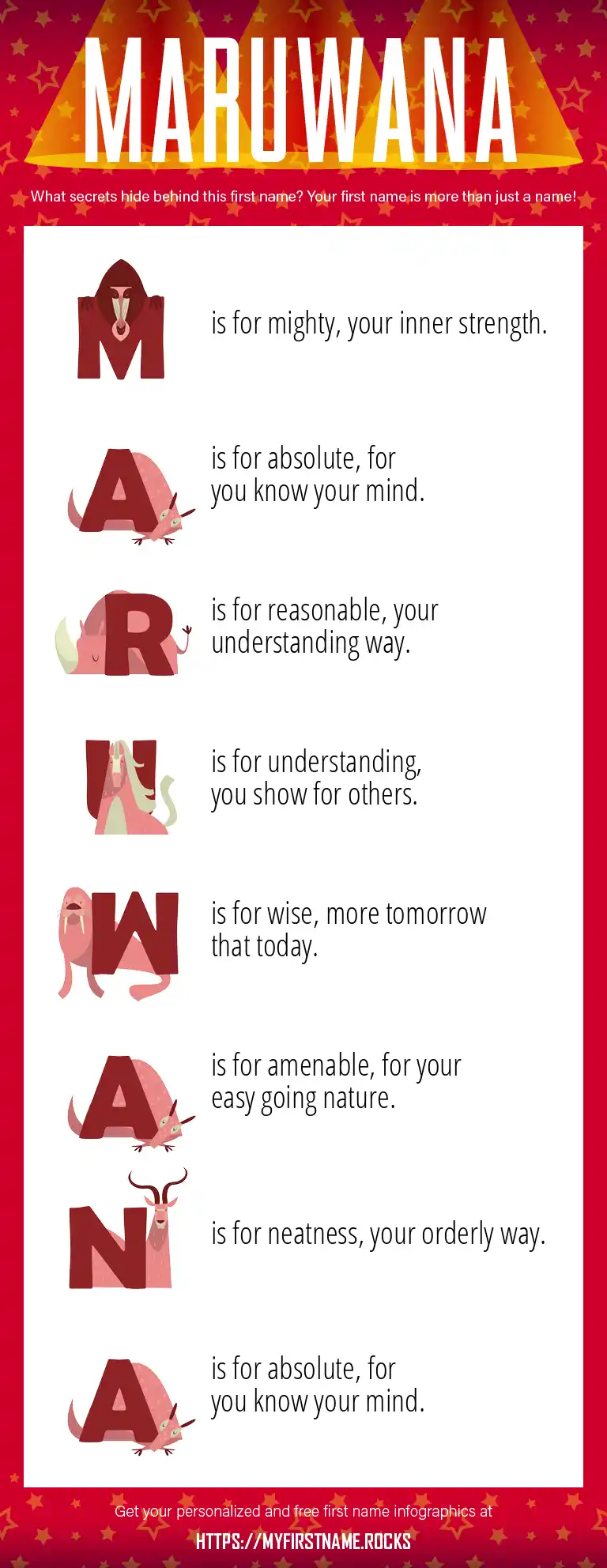 MARUWANA

What secrets hide behind this first name? Your first name is more than just a name!

M is for mighty, your inner strength.

A is for absolute, for you know your mind.

R is for reasonable, your understanding way.

U is for understanding, you show for others.

W is for wise, more tomorrow that today.

A is for amenable, for your easy going nature.

N is for neatness, your orderly way.

A is for absolute, for you know your mind.

Get your personalized and free first name infographics at

HTTPS://MYFIRSTNAME.ROCKS