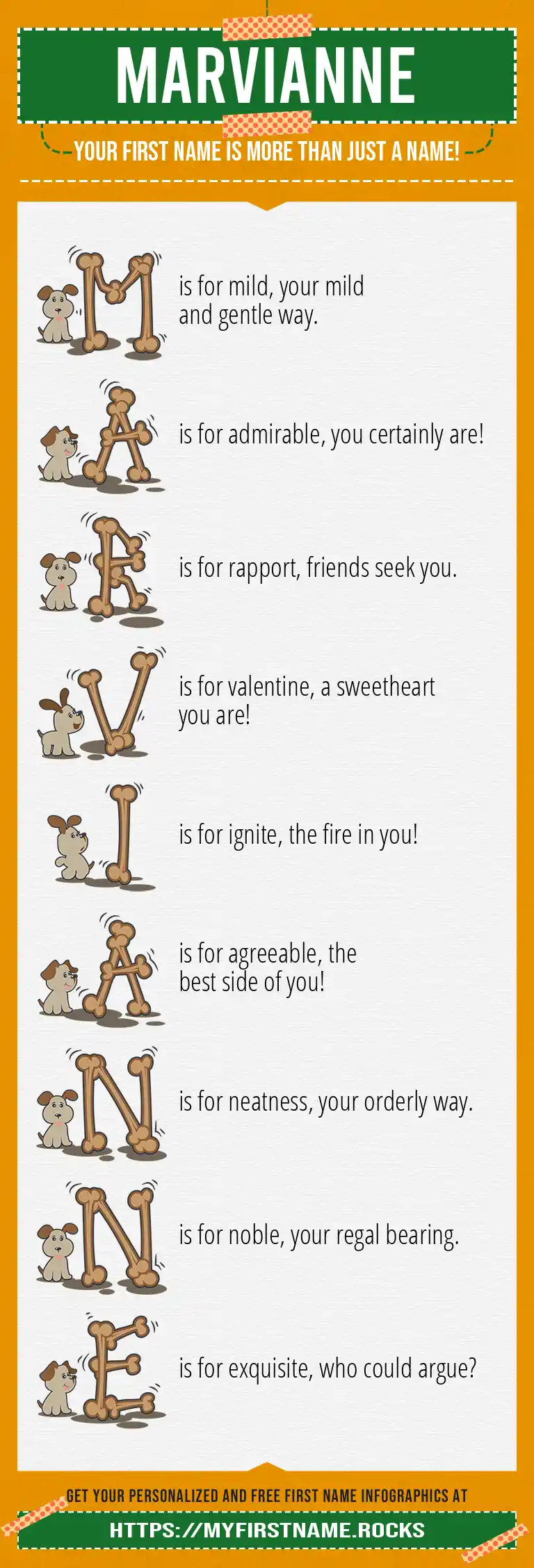 MARVIANNE

YOUR FIRST NAME IS MORE THAN JUST A NAME!

M is for mild, your mild and gentle way.

A is for admirable, you certainly are!

R is for rapport, friends seek you.

V is for valentine, a sweetheart you are!

I is for ignite, the fire in you!

A is for agreeable, the best side of you!

N is for neatness, your orderly way.

N is for noble, your regal bearing.

E is for exquisite, who could argue?

GET YOUR PERSONALIZED AND FREE FIRST NAME INFOGRAPHICS AT

HTTPS://MYFIRSTNAME.ROCKS