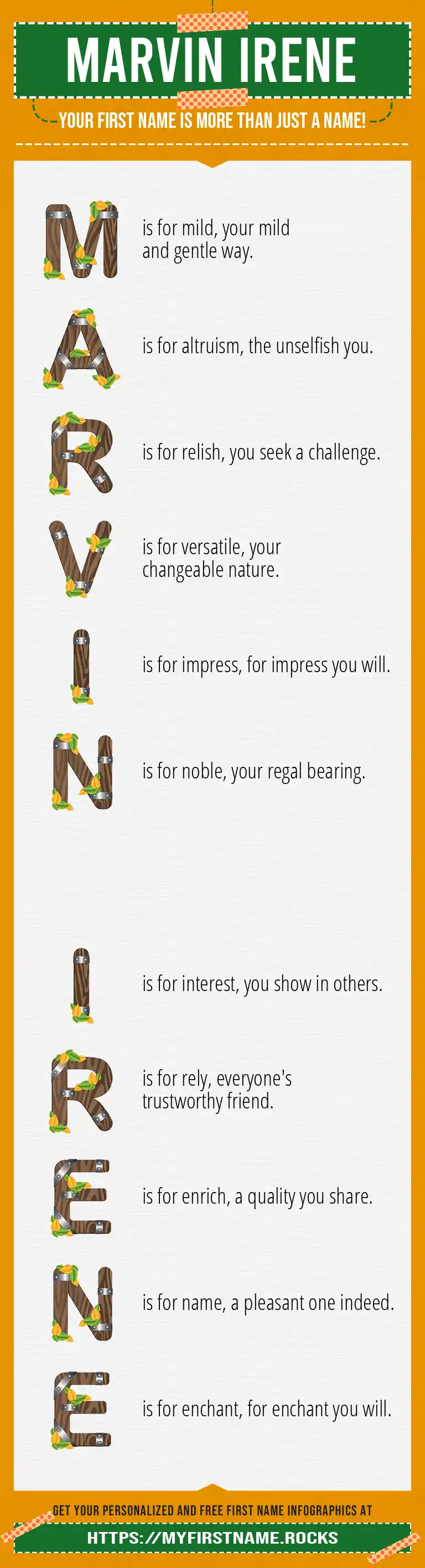 MARVIN IRENE

YOUR FIRST NAME IS MORE THAN JUST A NAME!

M is for mild, your mild and gentle way.

A is for altruism, the unselfish you.

R is for relish, you seek a challenge.

V is for versatile, your changeable nature.

I is for impress, for impress you will.

N is for noble, your regal bearing.

I is for interest, you show in others.

R is for rely, everyone's trustworthy friend.

E is for enrich, a quality you share.

N is for name, a pleasant one indeed.

E is for enchant, for enchant you will.

GET YOUR PERSONALIZED AND FREE FIRST NAME INFOGRAPHICS AT

HTTPS://MYFIRSTNAME.ROCKS