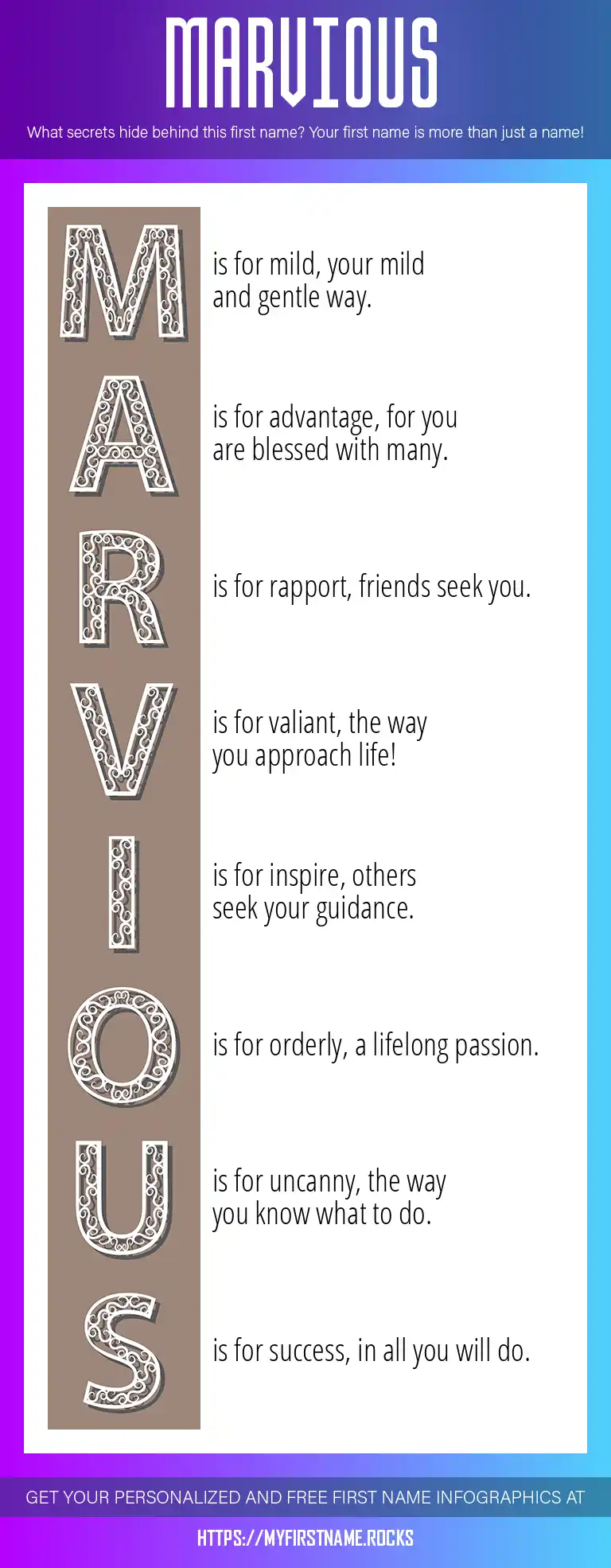 MARVIOUS

What secrets hide behind this first name? Your first name is more than just a name!

M is for mild, your mild and gentle way.

A is for advantage, for you are blessed with many.

R is for rapport, friends seek you.

V is for valiant, the way you approach life!

I is for inspire, others seek your guidance.

O is for orderly, a lifelong passion.

U is for uncanny, the way you know what to do.

S is for success, in all you will do.

GET YOUR PERSONALIZED AND FREE FIRST NAME INFOGRAPHICS AT

HTTPS://MYFIRSTNAME.ROCKS