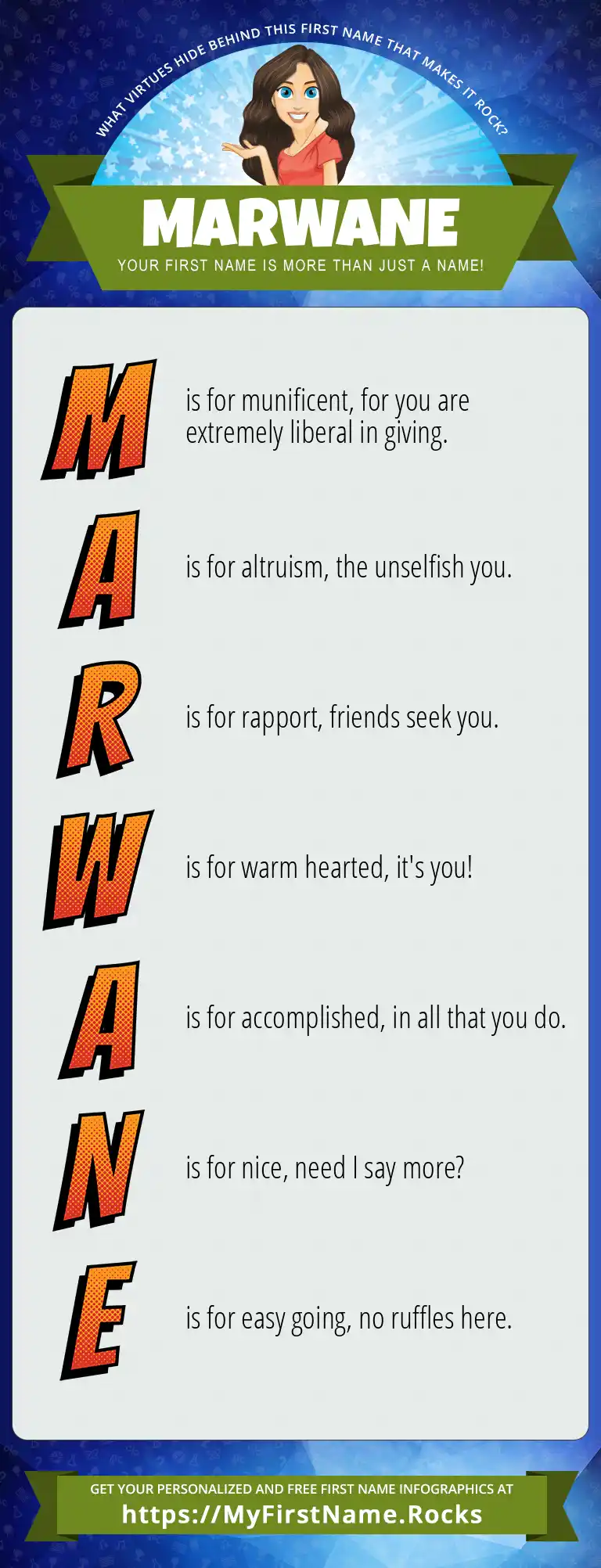 WHAT VIRTUES HIDE BEHIND THIS FIRST NAME THAT MAKES IT ROCK?

MARWANE

YOUR FIRST NAME IS MORE THAN JUST A NAME!

M is for munificent, for you are extremely liberal in giving.

A is for altruism, the unselfish you.

R is for rapport, friends seek you.

W is for warm hearted, it's you!

A is for accomplished, in all that you do.

N is for nice, need I say more?

E is for easy going, no ruffles here.

GET YOUR PERSONALIZED AND FREE FIRST NAME INFOGRAPHICS AT

https://MyFirstName.Rocks