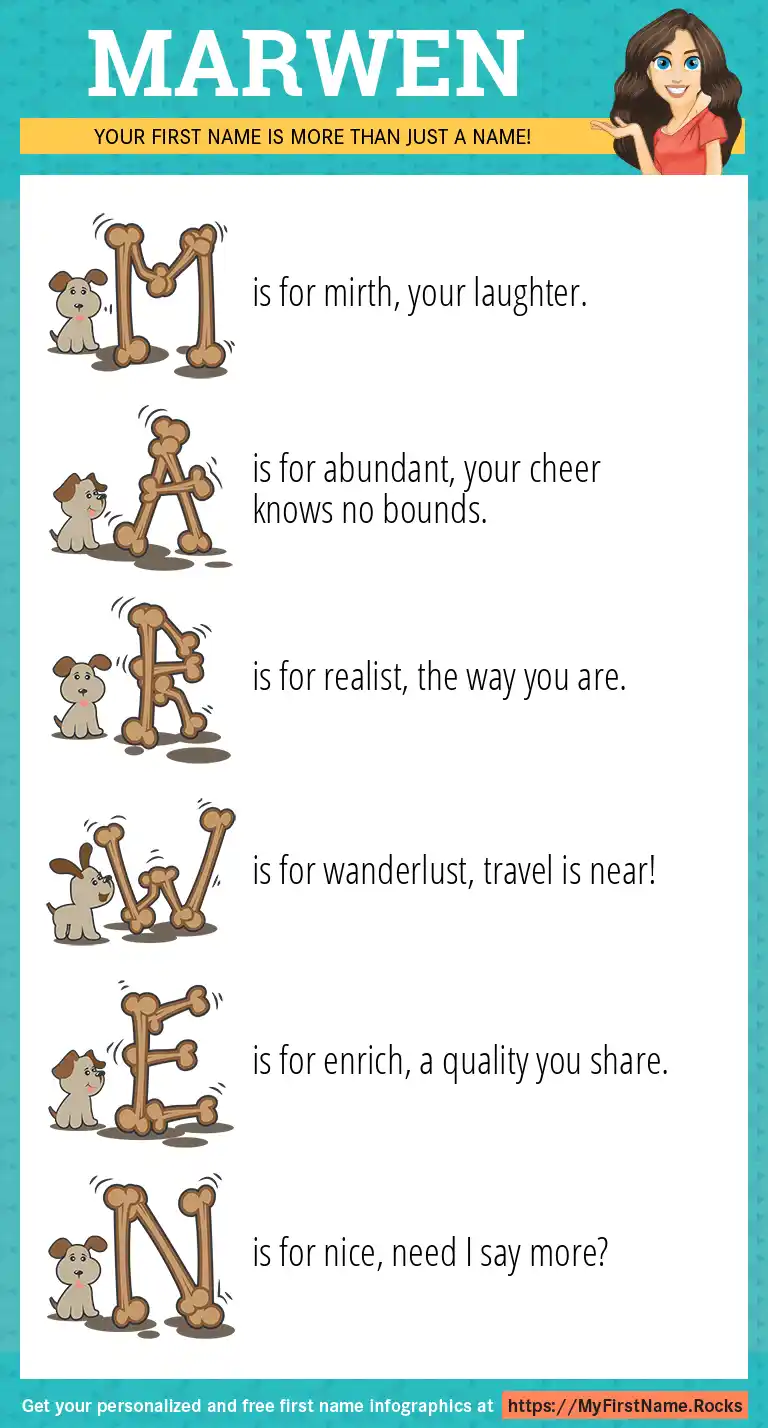 MARWEN

YOUR FIRST NAME IS MORE THAN JUST A NAME!

M is for mirth, your laughter.

A is for abundant, your cheer knows no bounds.

R is for realist, the way you are.

W is for wanderlust, travel is near!

E is for enrich, a quality you share.

N is for nice, need I say more?

Get your personalized and free first name infographics at https://MyFirstName.Rocks