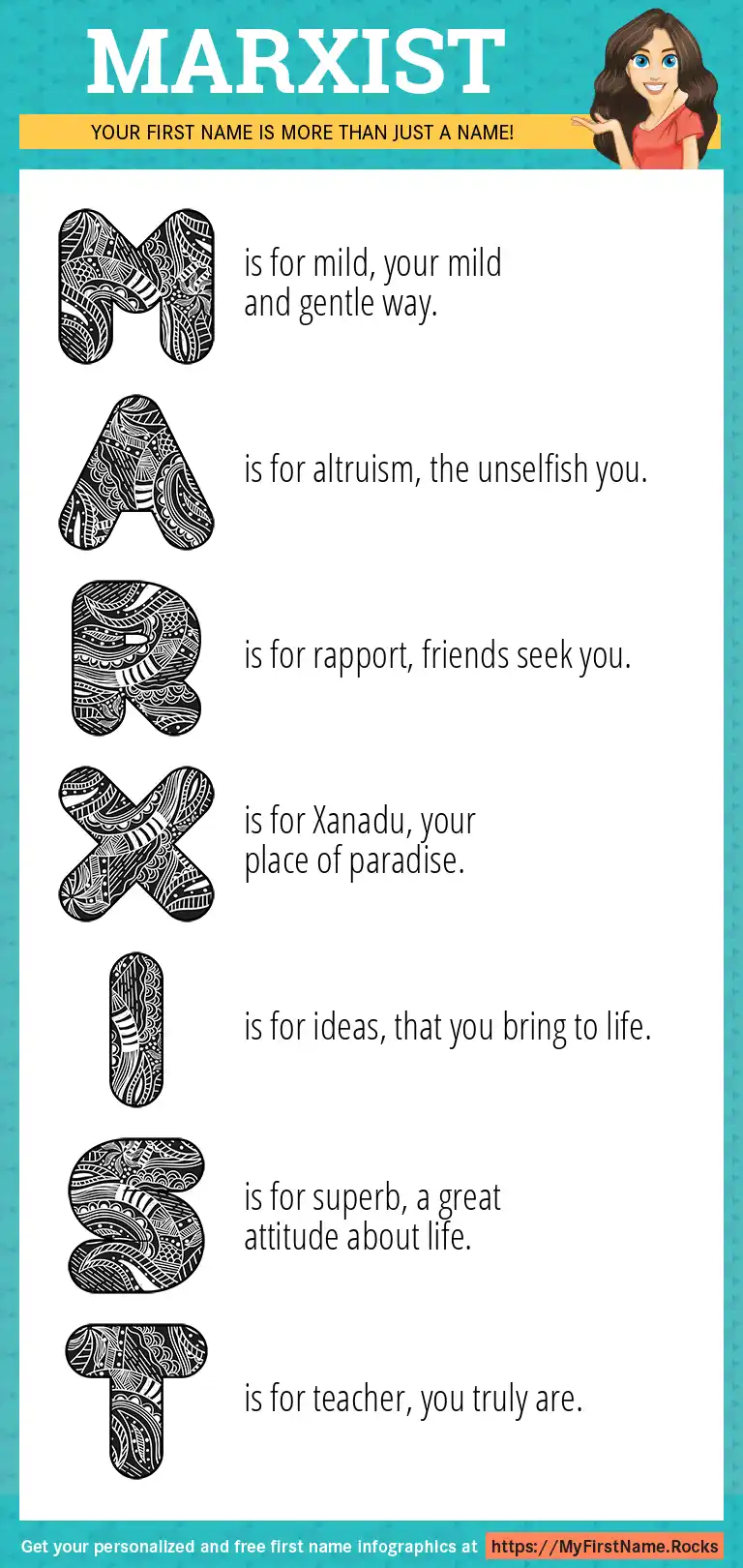 MARXIST

YOUR FIRST NAME IS MORE THAN JUST A NAME!

M is for mild, your mild and gentle way.

A is for altruism, the unselfish you.

R is for rapport, friends seek you.

X is for Xanadu, your place of paradise.

I is for ideas, that you bring to life.

S is for superb, a great attitude about life.

T is for teacher, you truly are.

Get your personalized and free first name infographics at https://MyFirstName.Rocks