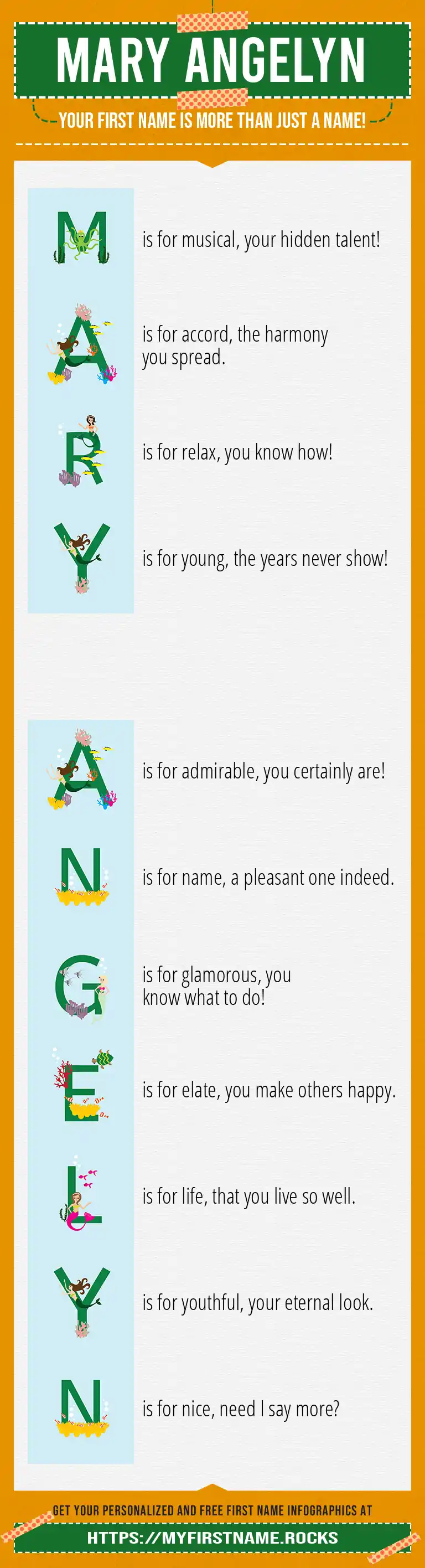 MARY ANGELYN

YOUR FIRST NAME IS MORE THAN JUST A NAME!

M is for musical, your hidden talent!

A is for accord, the harmony you spread.

R is for relax, you know how!

Y is for young, the years never show!

A is for admirable, you certainly are!

N is for name, a pleasant one indeed.

G is for glamorous, you know what to do!

E is for elate, you make others happy.

L is for life, that you live so well.

Y is for youthful, your eternal look.

N is for nice, need I say more?

GET YOUR PERSONALIZED AND FREE FIRST NAME INFOGRAPHICS AT

HTTPS://MYFIRSTNAME.ROCKS