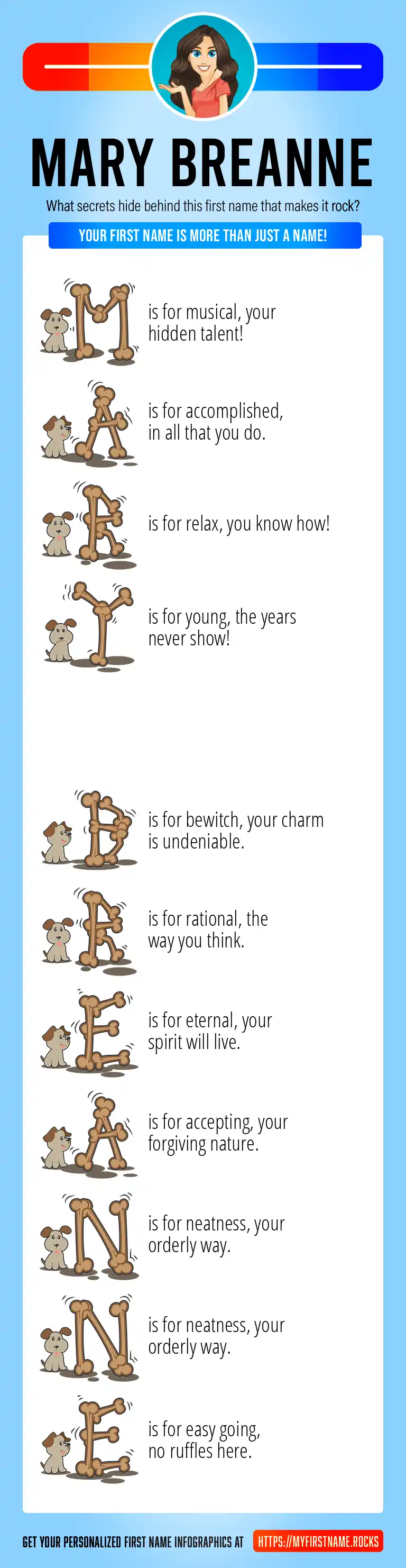 MARY BREANNE

What secrets hide behind this first name that makes it rock?

YOUR FIRST NAME IS MORE THAN JUST A NAME!

M is for musical, your hidden talent!

A is for accomplished, in all that you do.

R is for relax, you know how!

Y is for young, the years never show!

B is for bewitch, your charm is undeniable.

R is for rational, the way you think.

E is for eternal, your spirit will live.

A is for accepting, your forgiving nature.

N is for neatness, your orderly way.

N is for neatness, your orderly way.

E is for easy going, no ruffles here.

GET YOUR PERSONALIZED FIRST NAME INFOGRAPHICS AT HTTPS://MYFIRSTNAME.ROCKS