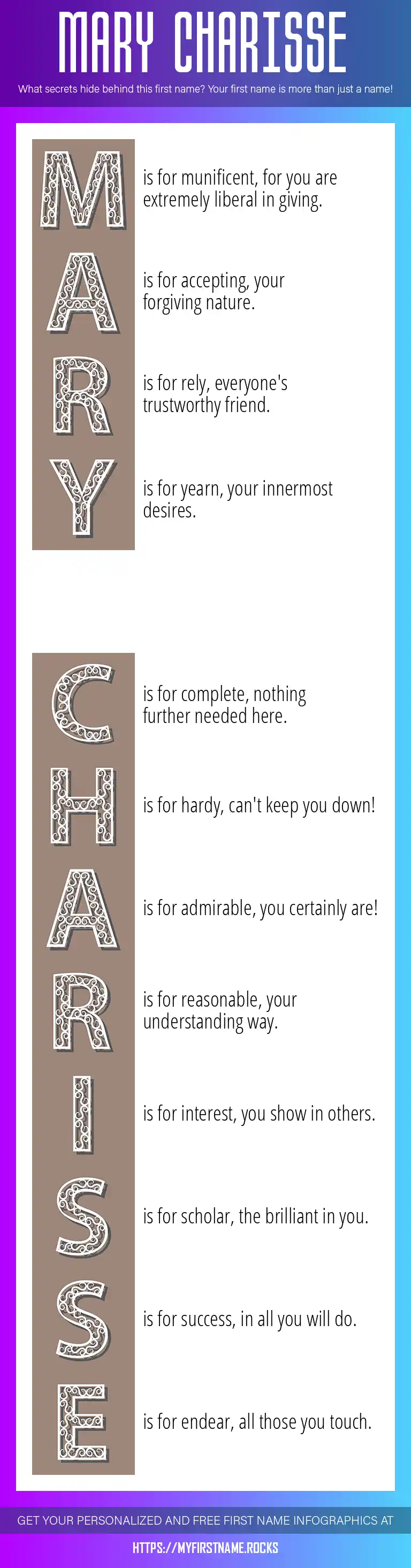 MARY CHARISSE

What secrets hide behind this first name? Your first name is more than just a name!

M is for munificent, for you are extremely liberal in giving.

A is for accepting, your forgiving nature.

R is for rely, everyone's trustworthy friend.

Y is for yearn, your innermost desires.

C is for complete, nothing further needed here.

H is for hardy, can't keep you down!

A is for admirable, you certainly are!

R is for reasonable, your understanding way.

I is for interest, you show in others.

S is for scholar, the brilliant in you.

S is for success, in all you will do.

E is for endear, all those you touch.

GET YOUR PERSONALIZED AND FREE FIRST NAME INFOGRAPHICS AT

HTTPS://MYFIRSTNAME.ROCKS