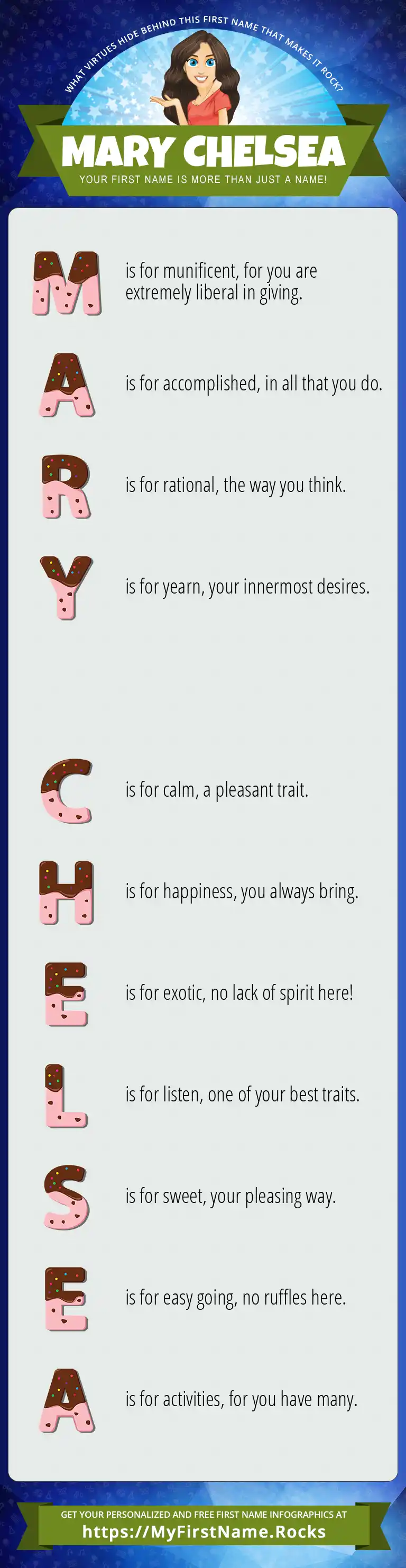 WHAT VIRTUES HIDE BEHIND THIS FIRST NAME THAT MAKES IT ROCK?

MARY CHELSEA

YOUR FIRST NAME IS MORE THAN JUST A NAME!

M is for munificent, for you are extremely liberal in giving.

A is for accomplished, in all that you do.

R is for rational, the way you think.

Y is for yearn, your innermost desires.

C is for calm, a pleasant trait.

H is for happiness, you always bring.

E is for exotic, no lack of spirit here!

L is for listen, one of your best traits.

S is for sweet, your pleasing way.

E is for easy going, no ruffles here.

A is for activities, for you have many.

GET YOUR PERSONALIZED AND FREE FIRST NAME INFOGRAPHICS AT
https://MyFirstName.Rocks