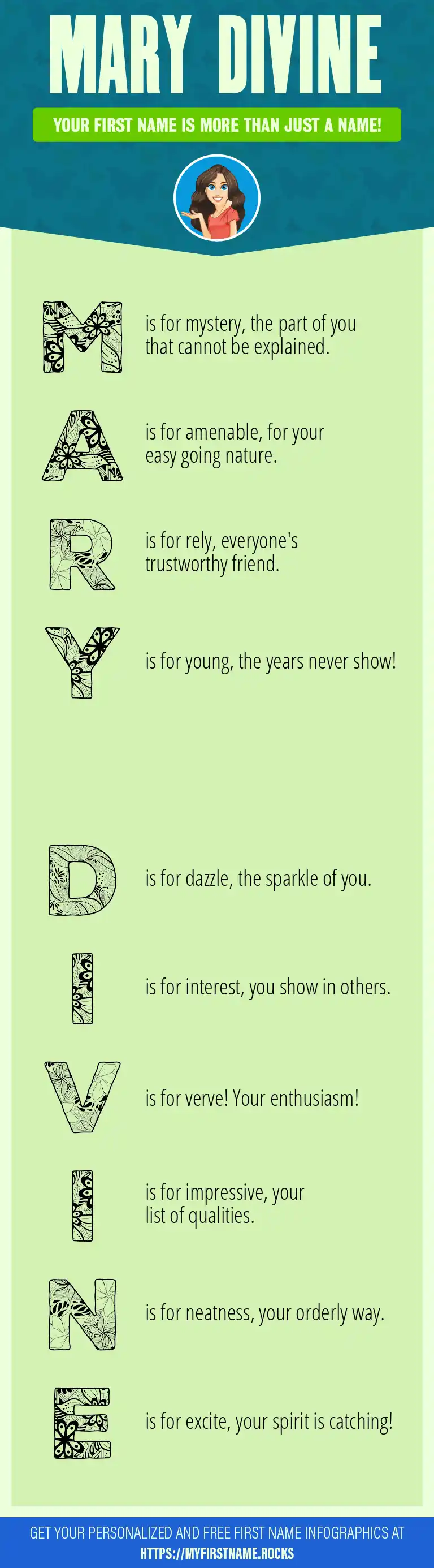 MARY DIVINE

YOUR FIRST NAME IS MORE THAN JUST A NAME!

M is for mystery, the part of you that cannot be explained.

A is for amenable, for your easy going nature.

R is for rely, everyone's trustworthy friend.

Y is for young, the years never show!

D is for dazzle, the sparkle of you.

I is for interest, you show in others.

V is for verve! Your enthusiasm!

I is for impressive, your list of qualities.

N is for neatness, your orderly way.

E is for excite, your spirit is catching!

GET YOUR PERSONALIZED AND FREE FIRST NAME INFOGRAPHICS AT HTTPS://MYFIRSTNAME.ROCKS