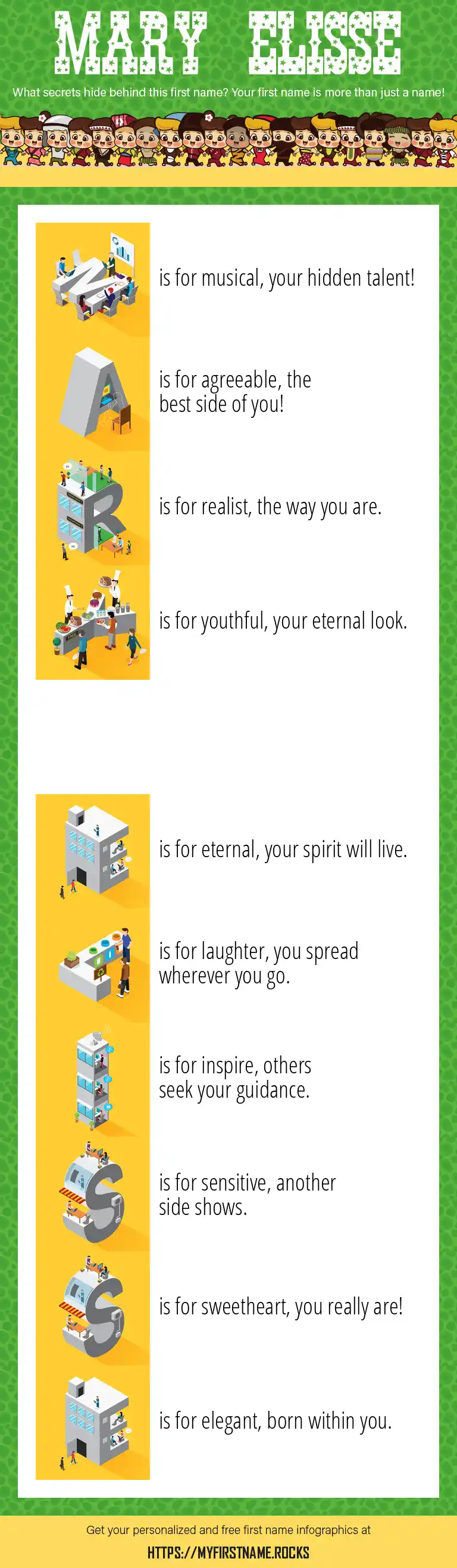 MARY ELISSE

What secrets hide behind this first name? Your first name is more than just a name!

M is for musical, your hidden talent!

A is for agreeable, the best side of you!

R is for realist, the way you are.

Y is for youthful, your eternal look.

E is for eternal, your spirit will live.

L is for laughter, you spread wherever you go.

I is for inspire, others seek your guidance.

S is for sensitive, another side shows.

S is for sweetheart, you really are!

E is for elegant, born within you.

Get your personalized and free first name infographics at

HTTPS://MYFIRSTNAME.ROCKS