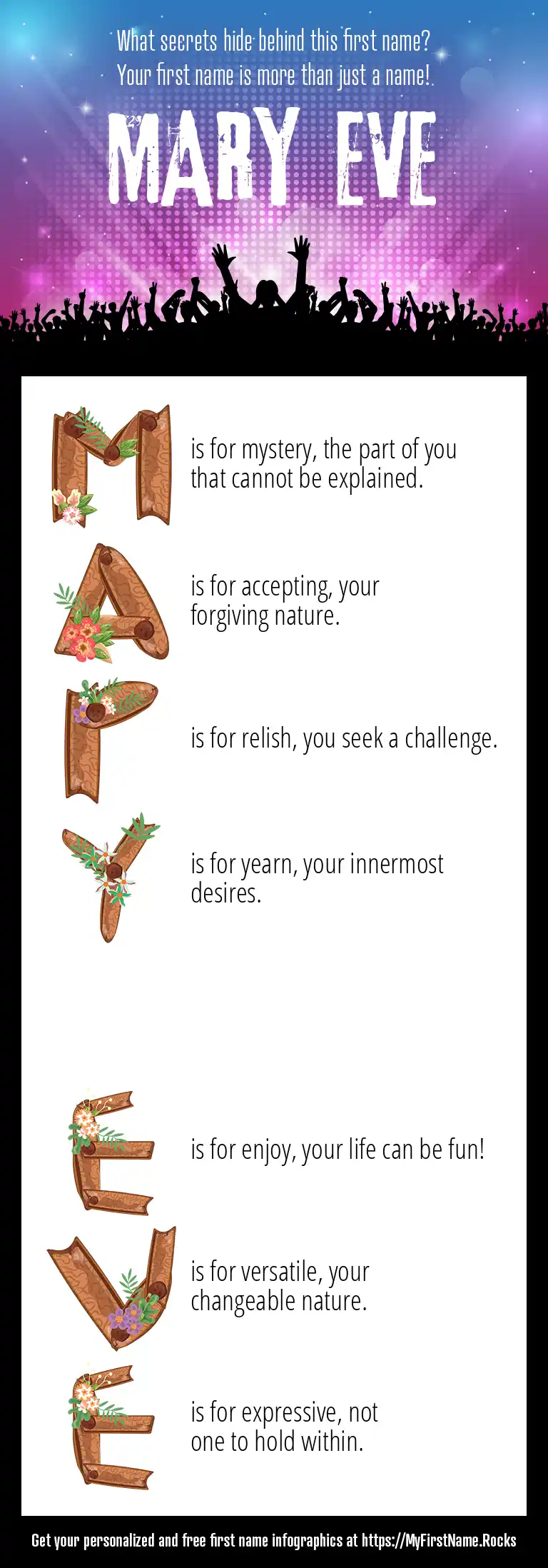 What secrets hide behind this first name?
Your first name is more than just a name!

MARY EVE

M is for mystery, the part of you that cannot be explained.

A is for accepting, your forgiving nature.

R is for relish, you seek a challenge.

Y is for yearn, your innermost desires.

E is for enjoy, your life can be fun!

V is for versatile, your changeable nature.

E is for expressive, not one to hold within.

Get your personalized and free first name infographics at https://MyFirstName.Rocks