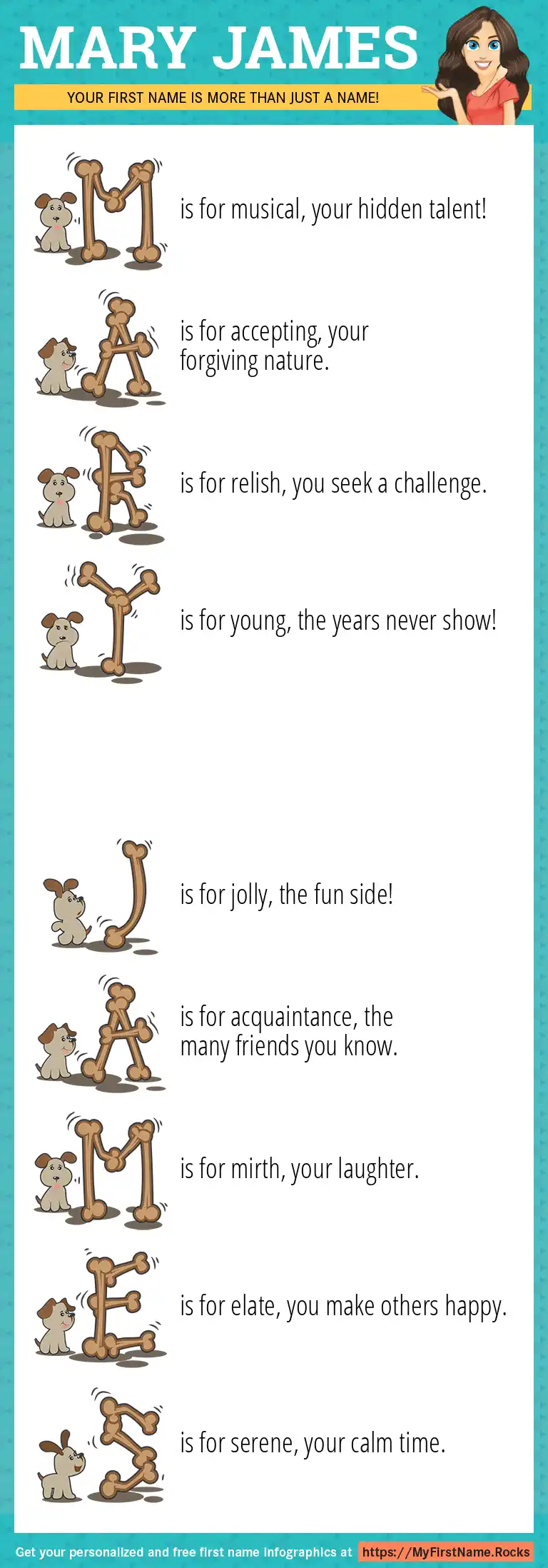 MARY JAMES

YOUR FIRST NAME IS MORE THAN JUST A NAME!

M is for musical, your hidden talent!

A is for accepting, your forgiving nature.

R is for relish, you seek a challenge.

Y is for young, the years never show!

J is for jolly, the fun side!

A is for acquaintance, the many friends you know.

M is for mirth, your laughter.

E is for elate, you make others happy.

S is for serene, your calm time.

Get your personalized and free first name infographics at https://MyFirstName.Rocks