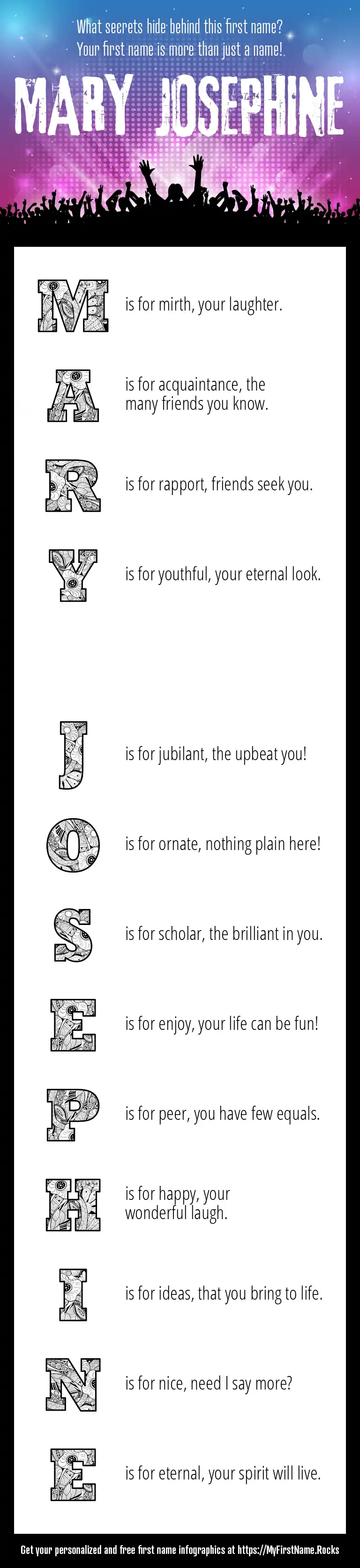 What secrets hide behind this first name?
Your first name is more than just a name!

MARY JOSEPHINE

M is for mirth, your laughter.

A is for acquaintance, the many friends you know.

R is for rapport, friends seek you.

Y is for youthful, your eternal look.

J is for jubilant, the upbeat you!

O is for ornate, nothing plain here!

S is for scholar, the brilliant in you.

E is for enjoy, your life can be fun!

P is for peer, you have few equals.

H is for happy, your wonderful laugh.

I is for ideas, that you bring to life.

N is for nice, need I say more?

E is for eternal, your spirit will live.

Get your personalized and free first name infographics at https://MyFirstName.Rocks