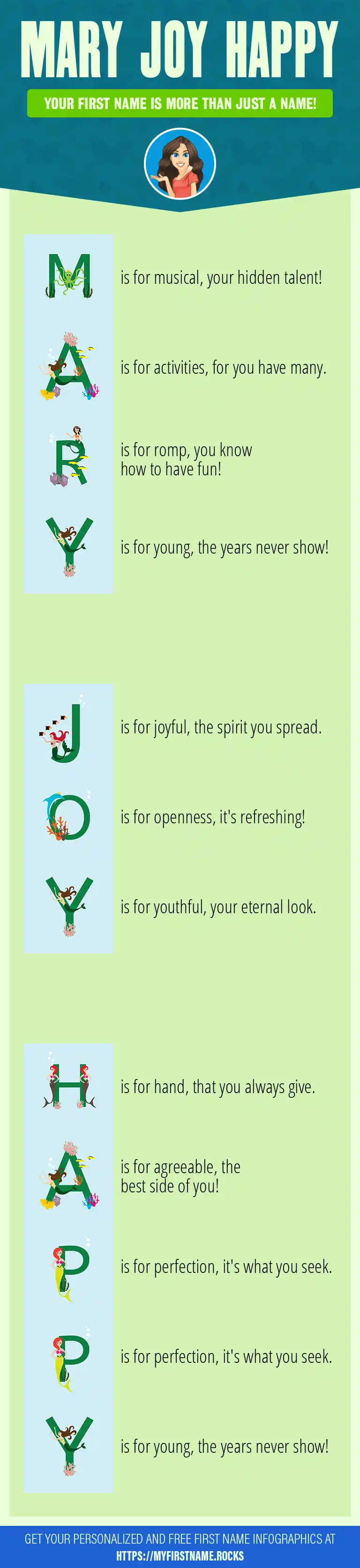 MARY JOY HAPPY

YOUR FIRST NAME IS MORE THAN JUST A NAME!

M is for musical, your hidden talent!

A is for activities, for you have many.

R is for romp, you know how to have fun!

Y is for young, the years never show!

J is for joyful, the spirit you spread.

O is for openness, it's refreshing!

Y is for youthful, your eternal look.

H is for hand, that you always give.

A is for agreeable, the best side of you!

P is for perfection, it's what you seek.

P is for perfection, it's what you seek.

Y is for young, the years never show!

GET YOUR PERSONALIZED AND FREE FIRST NAME INFOGRAPHICS AT HTTPS://MYFIRSTNAME.ROCKS