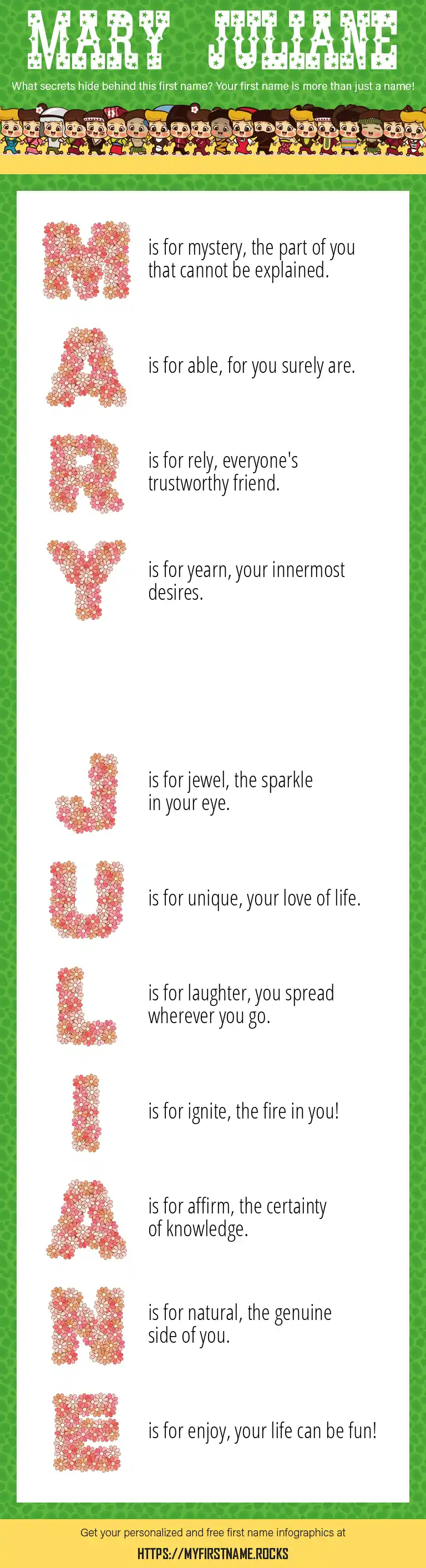 MARY JULIANE

What secrets hide behind this first name? Your first name is more than just a name!

M is for mystery, the part of you that cannot be explained.

A is for able, for you surely are.

R is for rely, everyone's trustworthy friend.

Y is for yearn, your innermost desires.

J is for jewel, the sparkle in your eye.

U is for unique, your love of life.

L is for laughter, you spread wherever you go.

I is for ignite, the fire in you!

A is for affirm, the certainty of knowledge.

N is for natural, the genuine side of you.

E is for enjoy, your life can be fun!

Get your personalized and free first name infographics at

HTTPS://MYFIRSTNAME.ROCKS