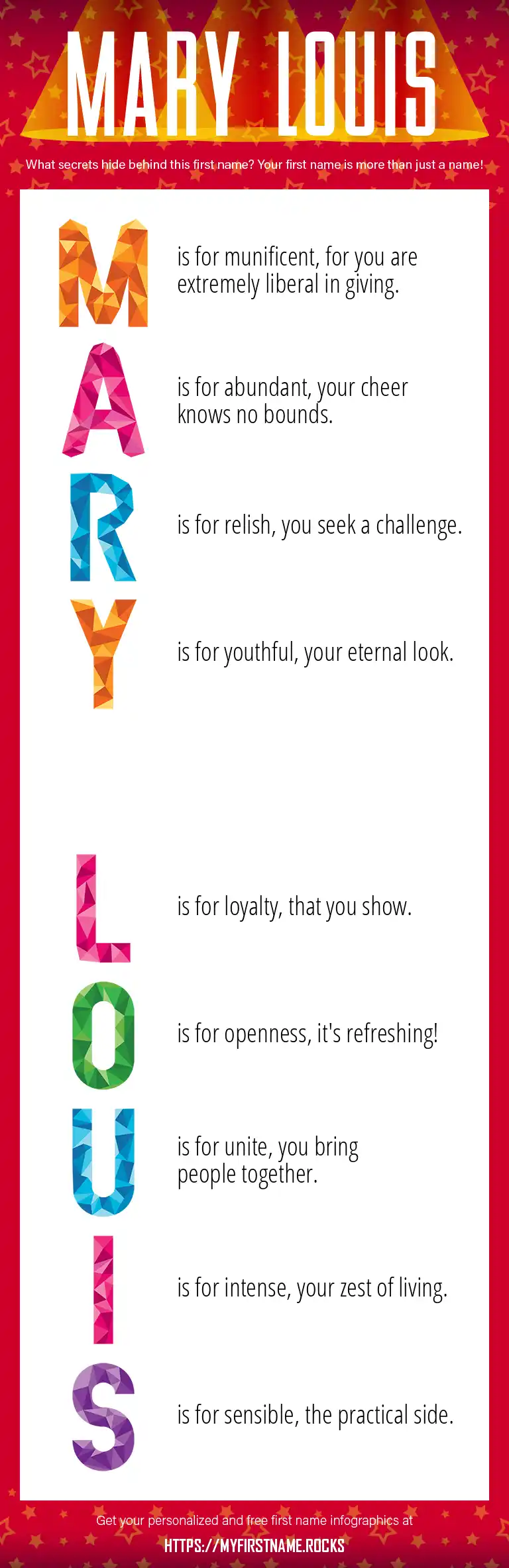 MARY LOUIS

What secrets hide behind this first name? Your first name is more than just a name!

M is for munificent, for you are extremely liberal in giving.

A is for abundant, your cheer knows no bounds.

R is for relish, you seek a challenge.

Y is for youthful, your eternal look.

L is for loyalty, that you show.

O is for openness, it's refreshing!

U is for unite, you bring people together.

I is for intense, your zest of living.

S is for sensible, the practical side.

Get your personalized and free first name infographics at

HTTPS://MYFIRSTNAME.ROCKS