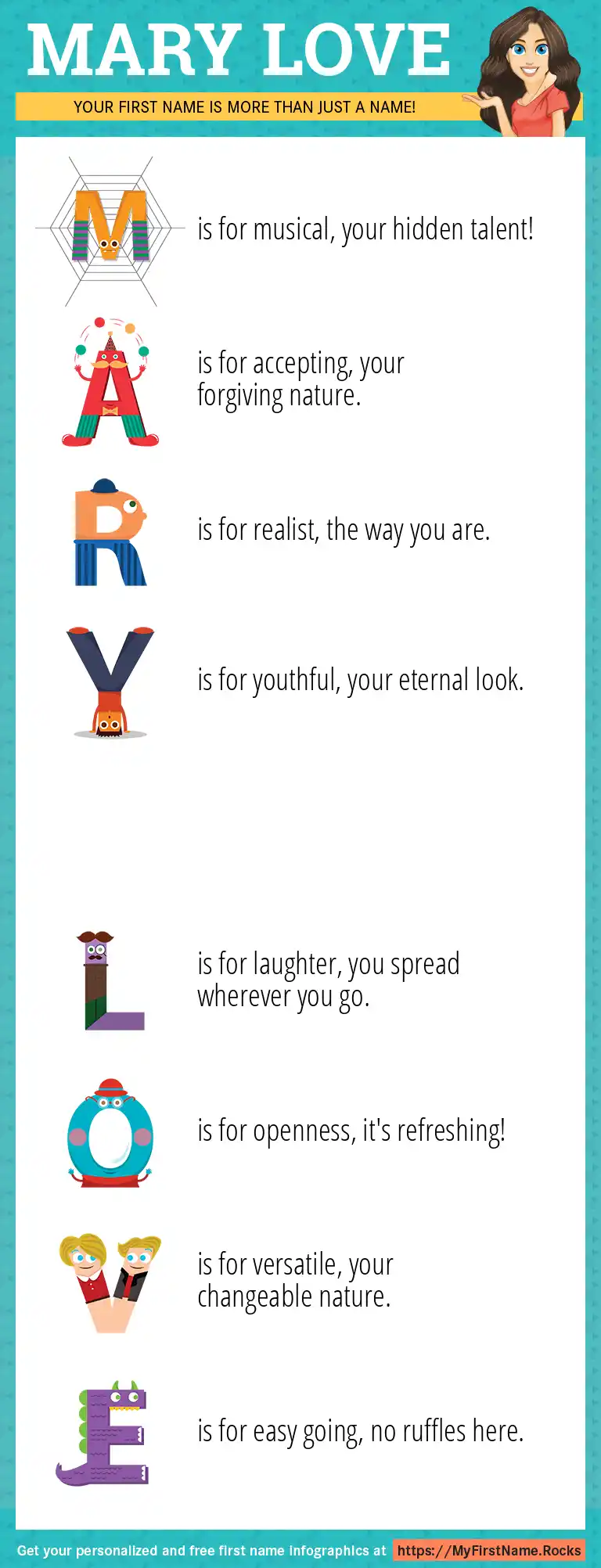 MARY LOVE

YOUR FIRST NAME IS MORE THAN JUST A NAME!

M is for musical, your hidden talent!

A is for accepting, your forgiving nature.

R is for realist, the way you are.

Y is for youthful, your eternal look.

L is for laughter, you spread wherever you go.

O is for openness, it's refreshing!

V is for versatile, your changeable nature.

E is for easy going, no ruffles here.

Get your personalized and free first name infographics at https://MyFirstName.Rocks