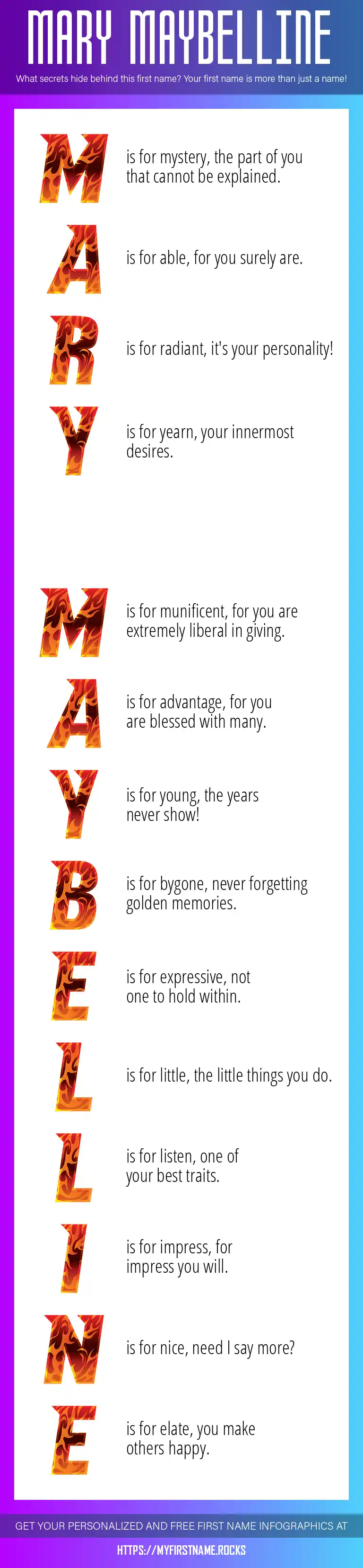 MARY MAYBELLINE

What secrets hide behind this first name? Your first name is more than just a name!

M is for mystery, the part of you that cannot be explained.

A is for able, for you surely are.

R is for radiant, it's your personality!

Y is for yearn, your innermost desires.

M is for munificent, for you are extremely liberal in giving.

A is for advantage, for you are blessed with many.

Y is for young, the years never show!

B is for bygone, never forgetting golden memories.

E is for expressive, not one to hold within.

L is for little, the little things you do.

L is for listen, one of your best traits.

I is for impress, for impress you will.

N is for nice, need I say more?

E is for elate, you make others happy.

GET YOUR PERSONALIZED AND FREE FIRST NAME INFOGRAPHICS AT

HTTPS://MYFIRSTNAME.ROCKS