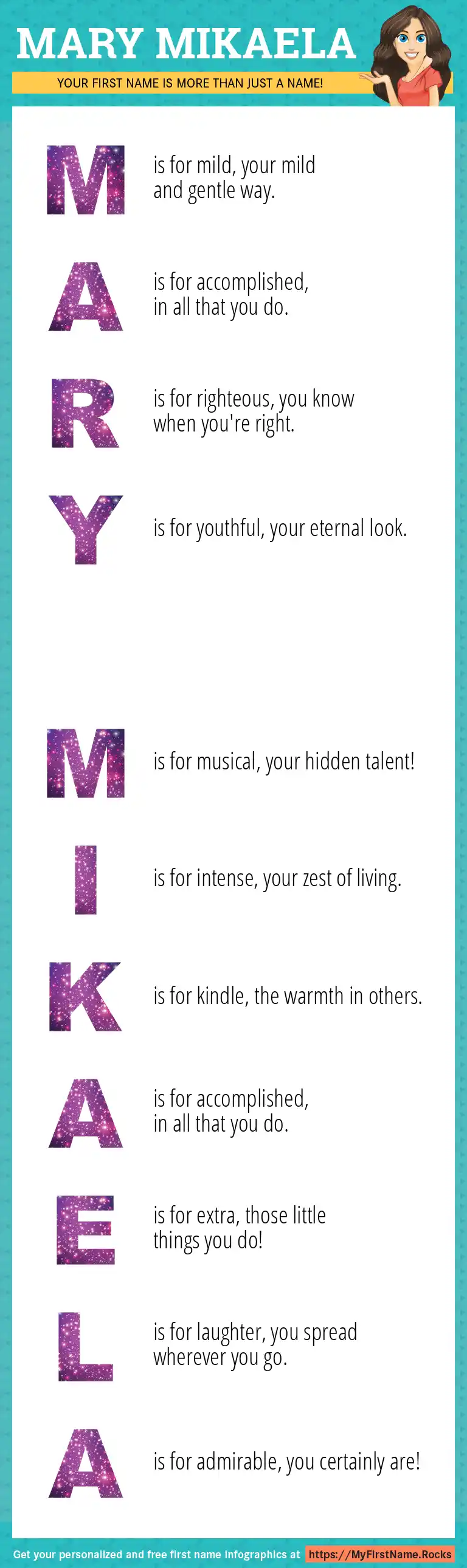 MARY MIKAELA

YOUR FIRST NAME IS MORE THAN JUST A NAME!

M is for mild, your mild and gentle way.

A is for accomplished, in all that you do.

R is for righteous, you know when you're right.

Y is for youthful, your eternal look.

M is for musical, your hidden talent!

I is for intense, your zest of living.

K is for kindle, the warmth in others.

A is for accomplished, in all that you do.

E is for extra, those little things you do!

L is for laughter, you spread wherever you go.

A is for admirable, you certainly are!

Get your personalized and free first name infographics at https://MyFirstName.Rocks