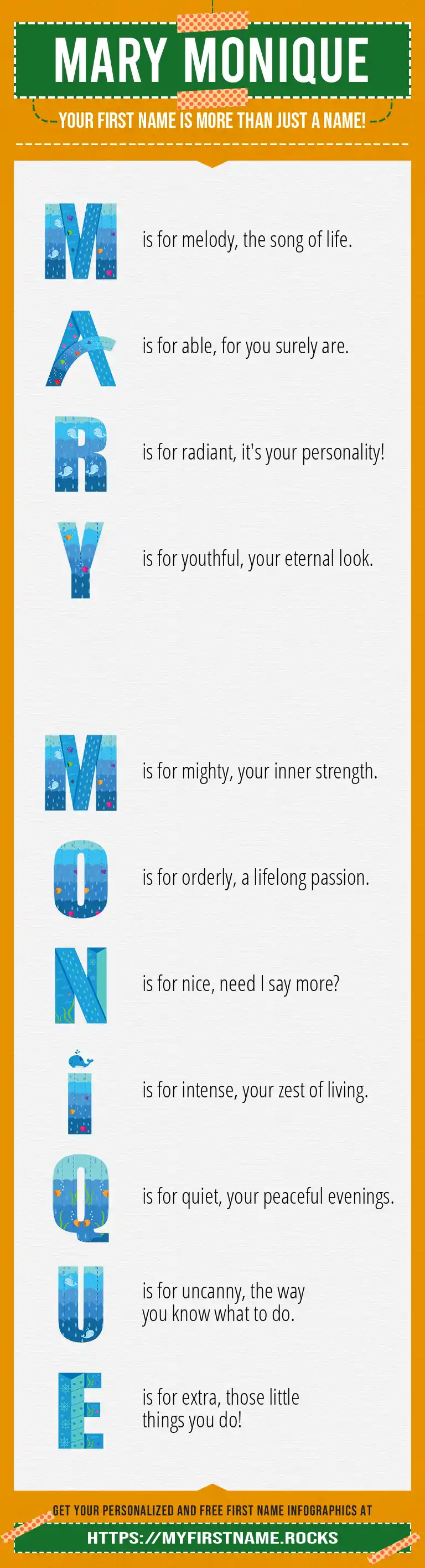 MARY MONIQUE

YOUR FIRST NAME IS MORE THAN JUST A NAME!

M is for melody, the song of life.

A is for able, for you surely are.

R is for radiant, it's your personality!

Y is for youthful, your eternal look.

M is for mighty, your inner strength.

O is for orderly, a lifelong passion.

N is for nice, need I say more?

I is for intense, your zest of living.

Q is for quiet, your peaceful evenings.

U is for uncanny, the way you know what to do.

E is for extra, those little things you do!

GET YOUR PERSONALIZED AND FREE FIRST NAME INFOGRAPHICS AT

HTTPS://MYFIRSTNAME.ROCKS