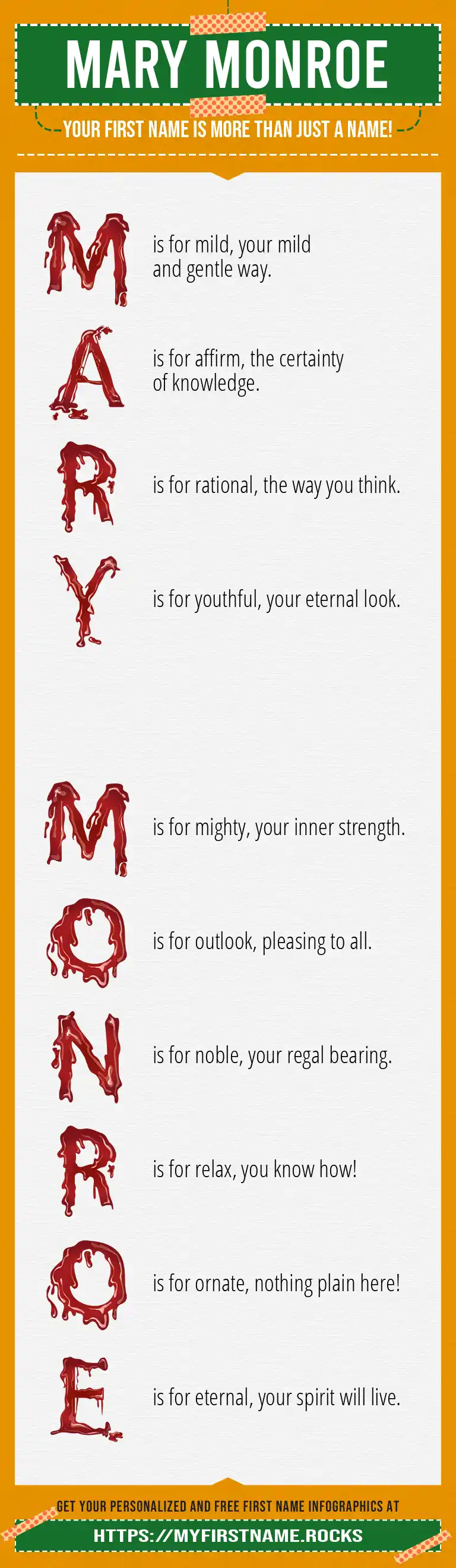 MARY MONROE

YOUR FIRST NAME IS MORE THAN JUST A NAME!

M is for mild, your mild and gentle way.

A is for affirm, the certainty of knowledge.

R is for rational, the way you think.

Y is for youthful, your eternal look.

M is for mighty, your inner strength.

O is for outlook, pleasing to all.

N is for noble, your regal bearing.

R is for relax, you know how!

O is for ornate, nothing plain here!

E is for eternal, your spirit will live.

GET YOUR PERSONALIZED AND FREE FIRST NAME INFOGRAPHICS AT

HTTPS://MYFIRSTNAME.ROCKS