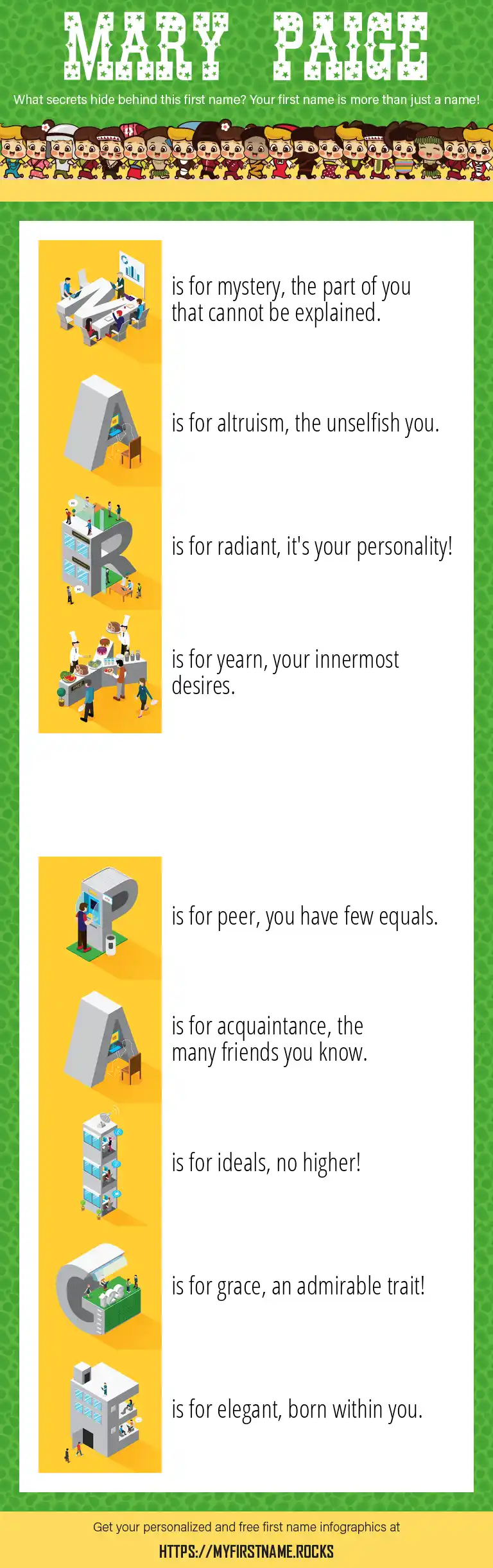 MARY PAIGE

What secrets hide behind this first name? Your first name is more than just a name!

M is for mystery, the part of you that cannot be explained.

A is for altruism, the unselfish you.

R is for radiant, it's your personality!

Y is for yearn, your innermost desires.

P is for peer, you have few equals.

A is for acquaintance, the many friends you know.

I is for ideals, no higher!

G is for grace, an admirable trait!

E is for elegant, born within you.

Get your personalized and free first name infographics at

HTTPS://MYFIRSTNAME.ROCKS