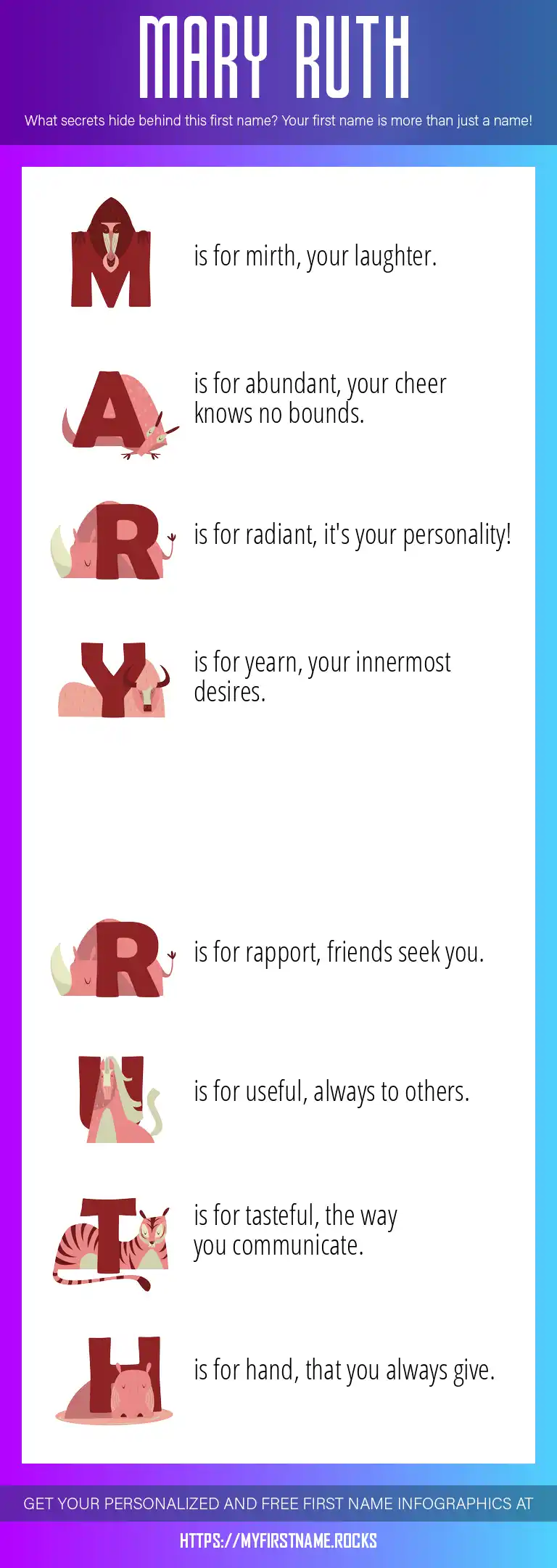 MARY RUTH

What secrets hide behind this first name? Your first name is more than just a name!

M is for mirth, your laughter.

A is for abundant, your cheer knows no bounds.

R is for radiant, it's your personality!

Y is for yearn, your innermost desires.

R is for rapport, friends seek you.

U is for useful, always to others.

T is for tasteful, the way you communicate.

H is for hand, that you always give.

GET YOUR PERSONALIZED AND FREE FIRST NAME INFOGRAPHICS AT

HTTPS://MYFIRSTNAME.ROCKS