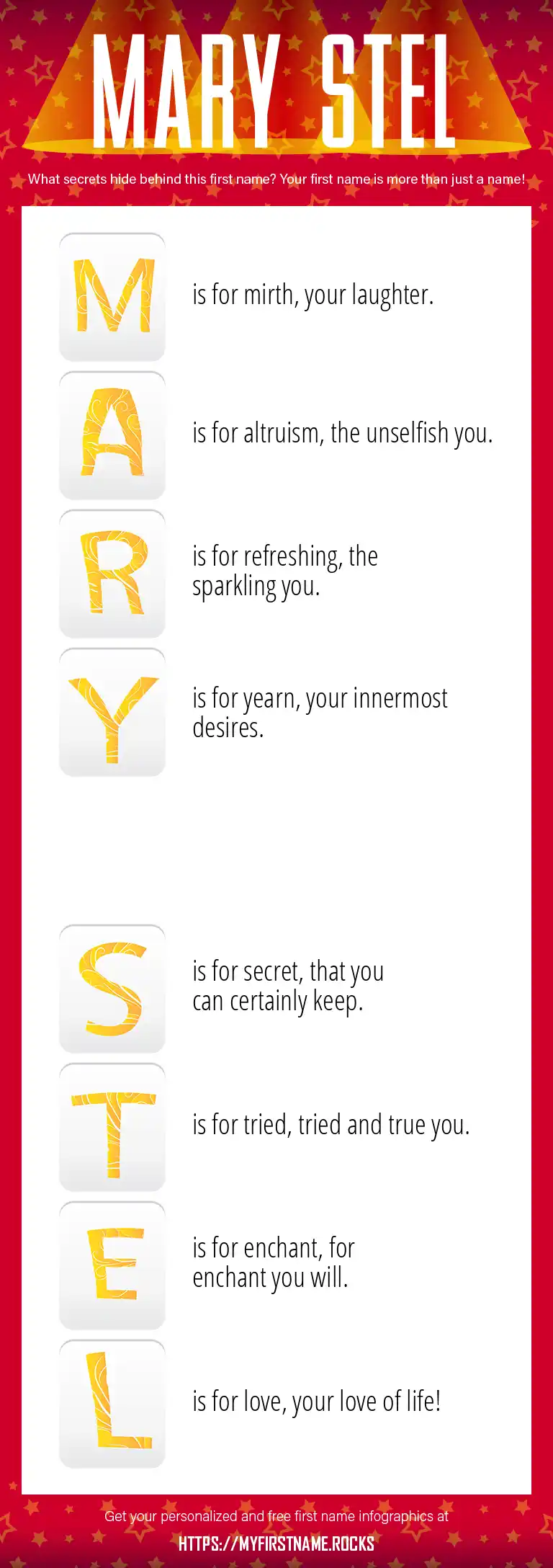 MARY STEL

What secrets hide behind this first name? Your first name is more than just a name!

M is for mirth, your laughter.

A is for altruism, the unselfish you.

R is for refreshing, the sparkling you.

Y is for yearn, your innermost desires.

S is for secret, that you can certainly keep.

T is for tried, tried and true you.

E is for enchant, for enchant you will.

L is for love, your love of life!

Get your personalized and free first name infographics at
HTTPS://MYFIRSTNAME.ROCKS