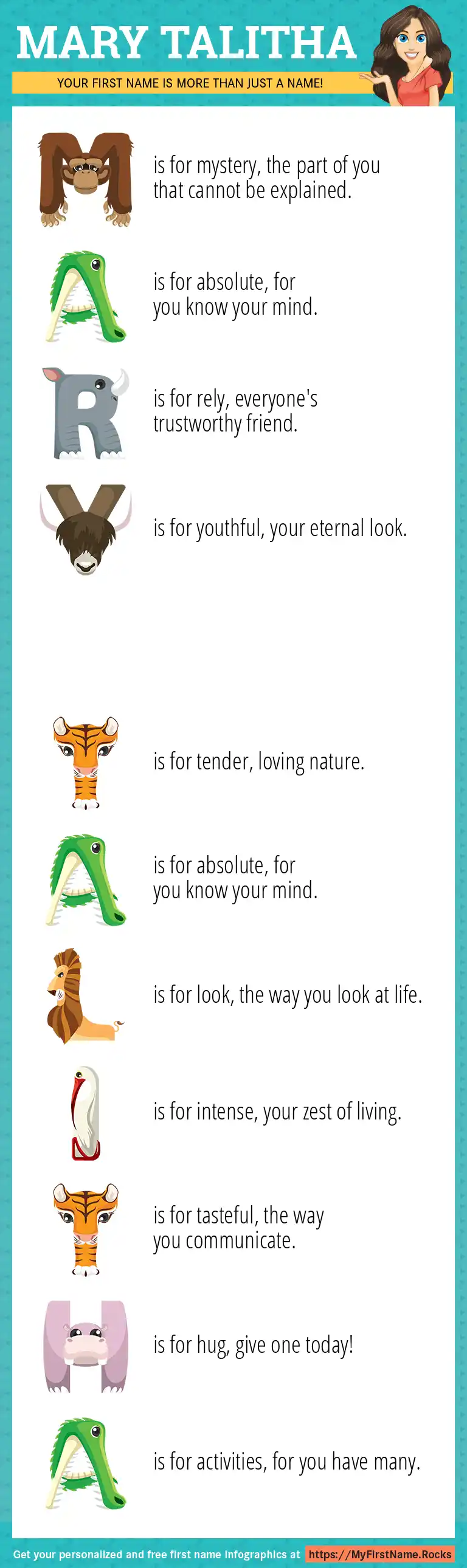 MARY TALITHA

YOUR FIRST NAME IS MORE THAN JUST A NAME!

M is for mystery, the part of you that cannot be explained.

A is for absolute, for you know your mind.

R is for rely, everyone's trustworthy friend.

Y is for youthful, your eternal look.

T is for tender, loving nature.

A is for absolute, for you know your mind.

L is for look, the way you look at life.

I is for intense, your zest of living.

T is for tasteful, the way you communicate.

H is for hug, give one today!

A is for activities, for you have many.

Get your personalized and free first name infographics at https://MyFirstName.Rocks