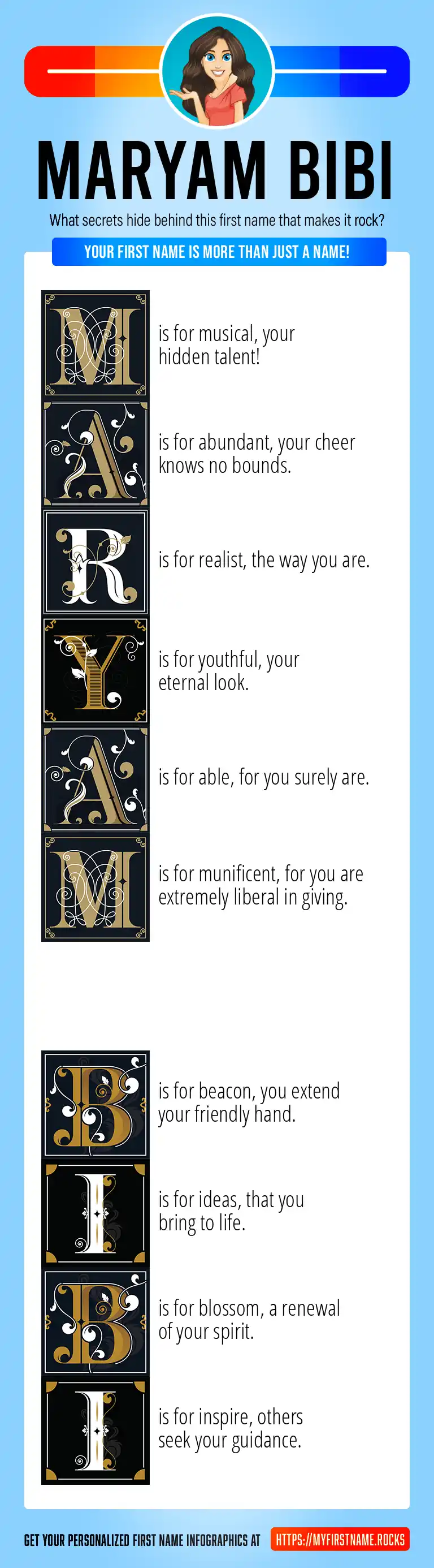 MARYAM BIBI

What secrets hide behind this first name that makes it rock?

YOUR FIRST NAME IS MORE THAN JUST A NAME!

M is for musical, your hidden talent!

A is for abundant, your cheer knows no bounds.

R is for realist, the way you are.

Y is for youthful, your eternal look.

A is for able, for you surely are.

M is for munificent, for you are extremely liberal in giving.

B is for beacon, you extend your friendly hand.

I is for ideas, that you bring to life.

B is for blossom, a renewal of your spirit.

I is for inspire, others seek your guidance.

GET YOUR PERSONALIZED FIRST NAME INFOGRAPHICS AT HTTPS://MYFIRSTNAME.ROCKS